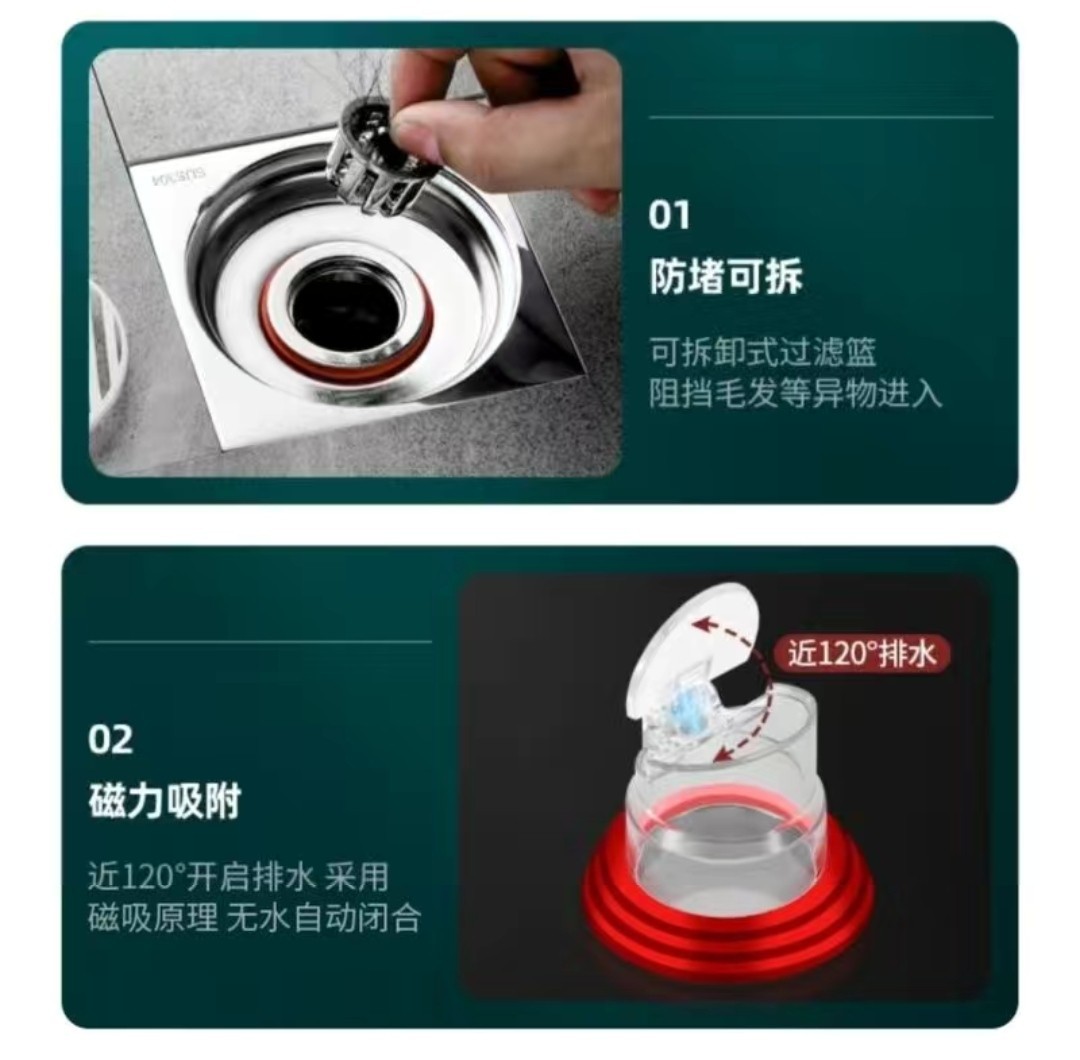 SUS304

01

防堵可拆

可拆卸式过滤篮
阻挡毛发等异物进入

02

磁力吸附

近120°开启排水 采用
磁吸原理 无水自动闭合

近120°排水