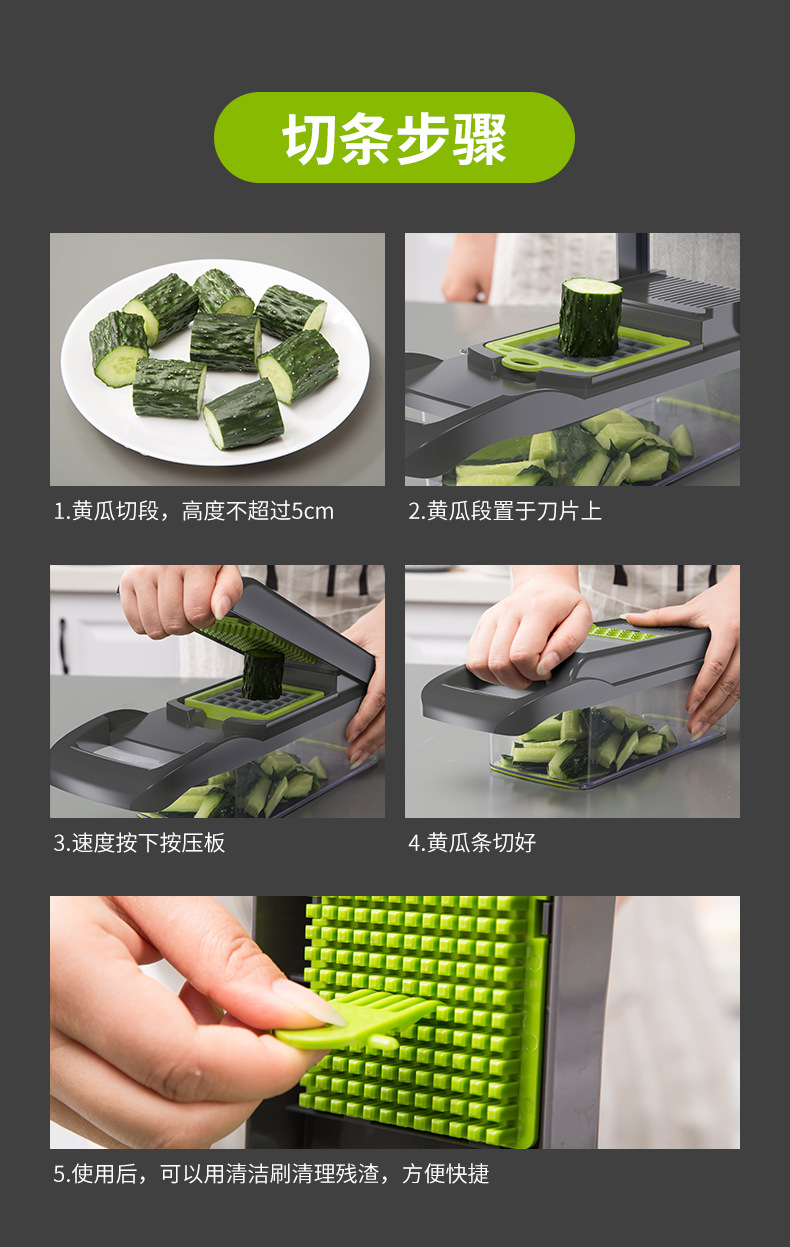 切条步骤

1.黄瓜切段，高度不超过5cm

2.黄瓜段置于刀片上

3.速度按下按压板

4.黄瓜条切好

5.使用后，可以用清洁刷清理残渣，方便快捷