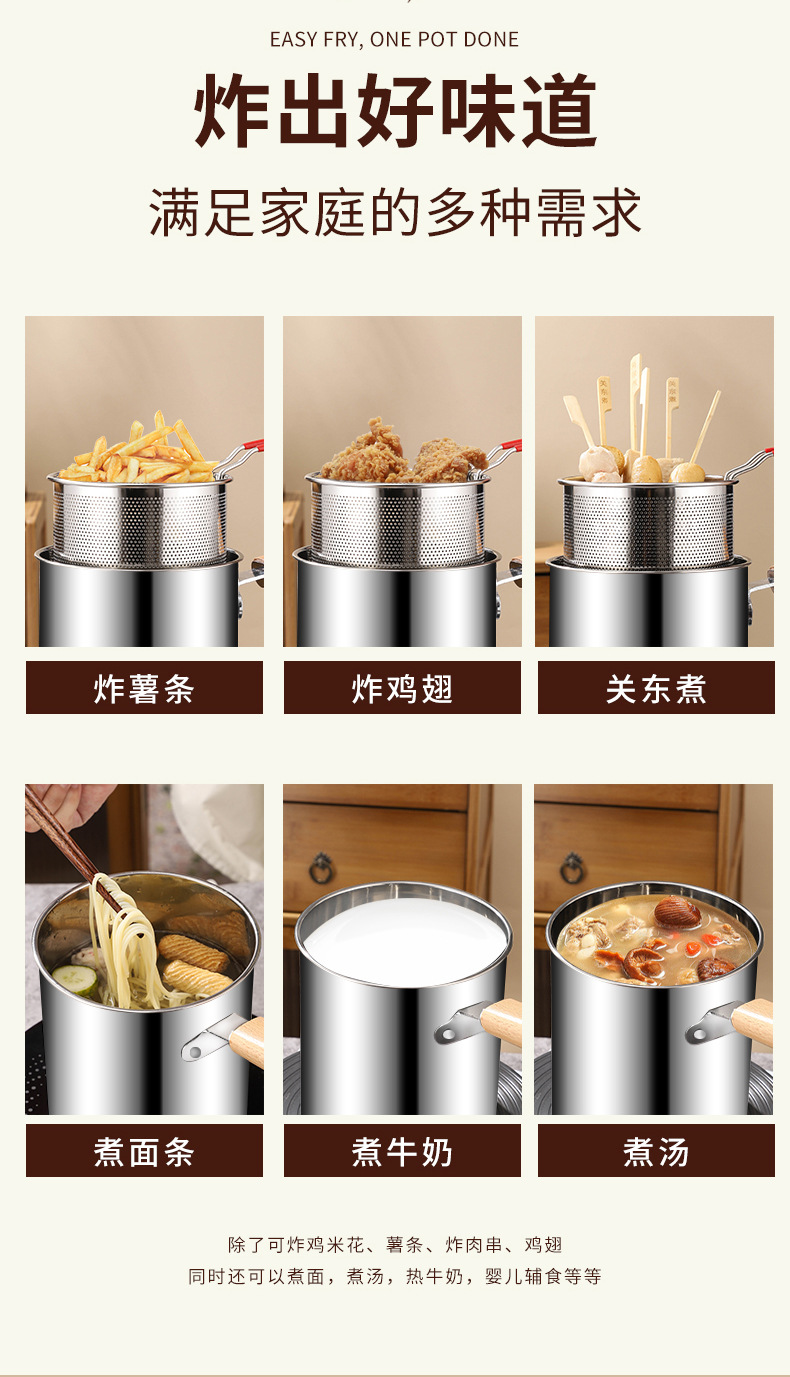 EASY FRY, ONE POT DONE

炸出好味道

满足家庭的多种需求

炸薯条

炸鸡翅

关东煮

煮面条

煮牛奶

煮汤

除了可炸鸡米花、薯条、炸肉串、鸡翅
同时还可以煮面，煮汤，热牛奶，婴儿辅食等等