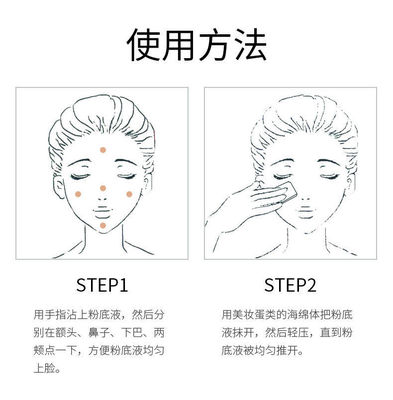 使用方法

STEP1

用手指沾上粉底液，然后分别在额头、鼻子、下巴、两颊点一下，方便粉底液均匀上脸。

STEP2

用美妆蛋类的海绵体把粉底液抹开，然后轻压，直到粉底液被均匀推开。