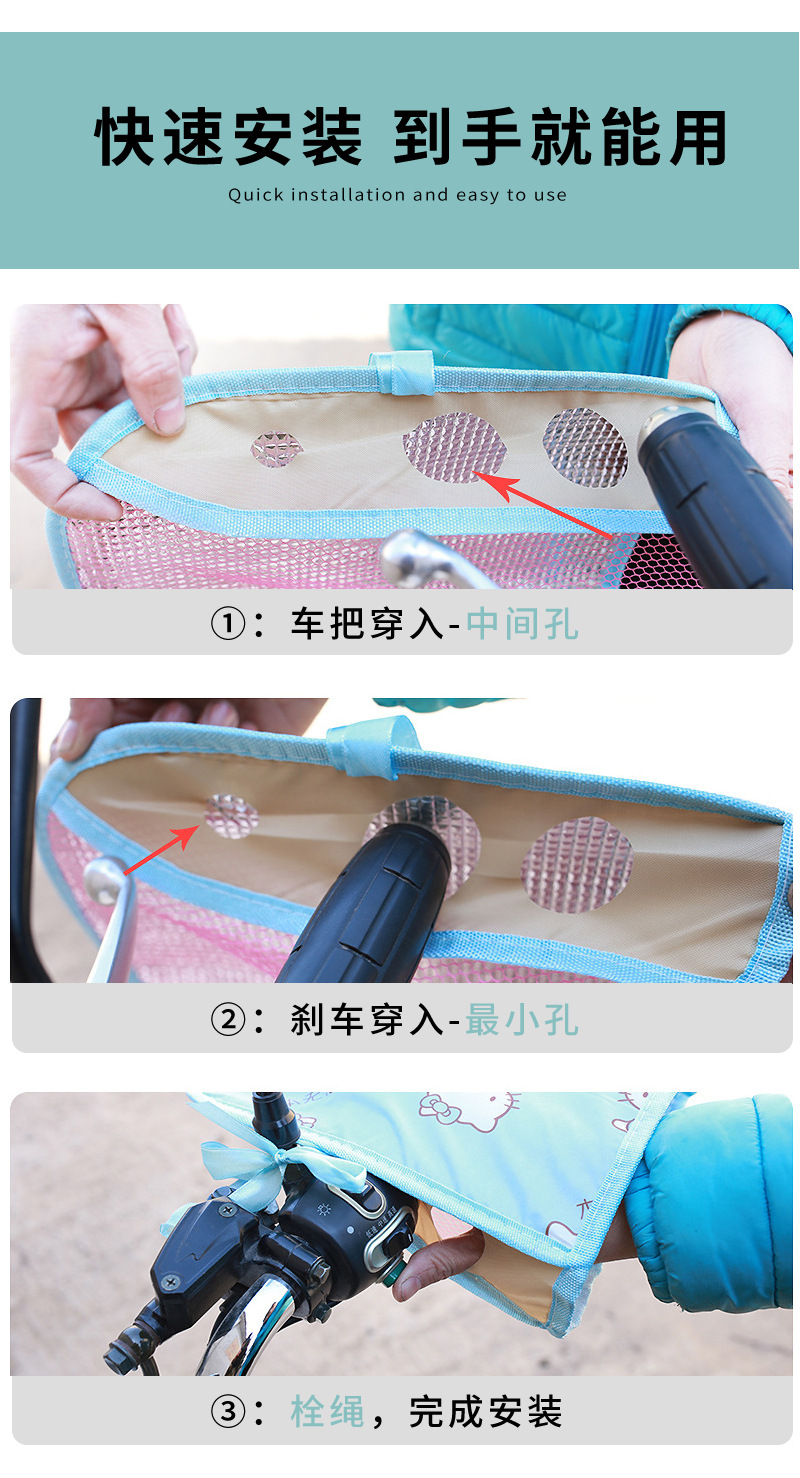 快速安装 到手就能用

Quick installation and easy to use

①：车把穿入-中间孔

②：刹车穿入-最小孔

③：栓绳，完成安装