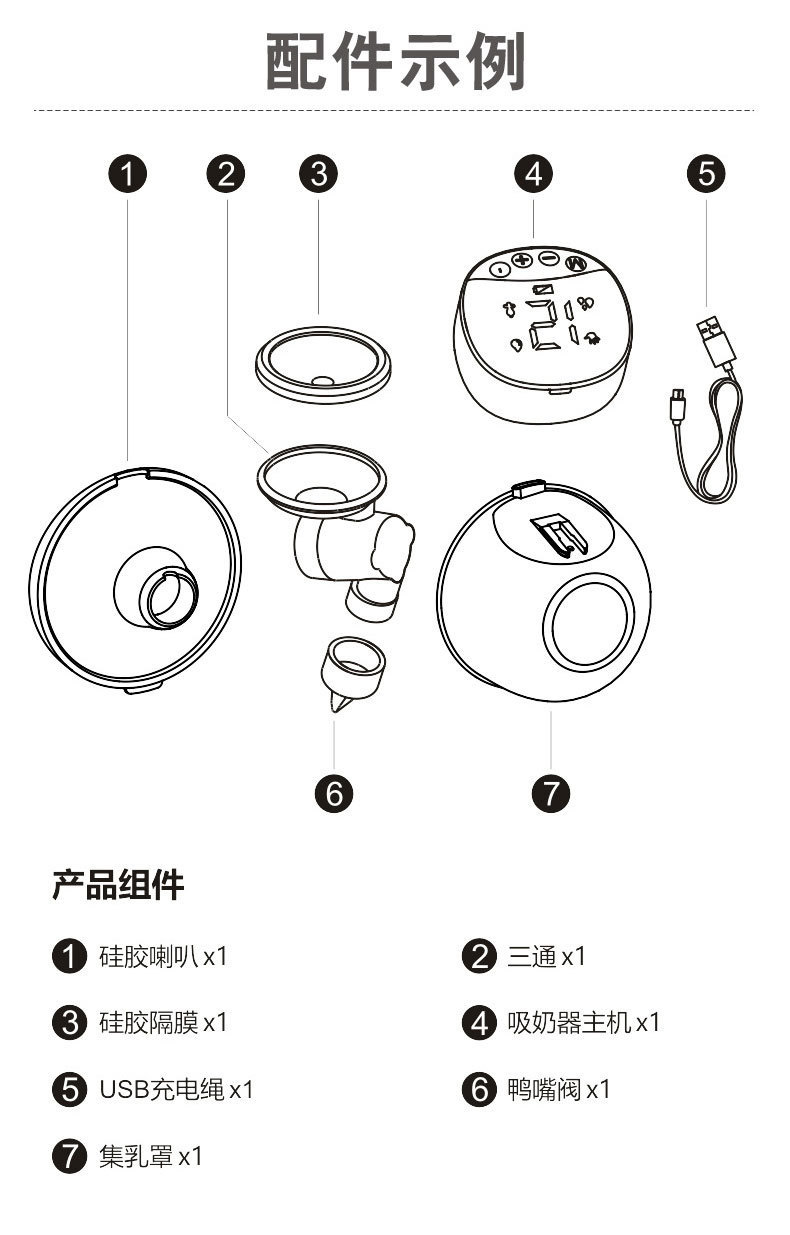 配件示例

1 2 3 4 5

21

6 7

产品组件

1 硅胶喇叭 x1

2 三通 x1

3 硅胶隔膜 x1

4 吸奶器主机 x1

5 USB充电绳 x1

6 鸭嘴阀 x1

7 集乳罩 x1