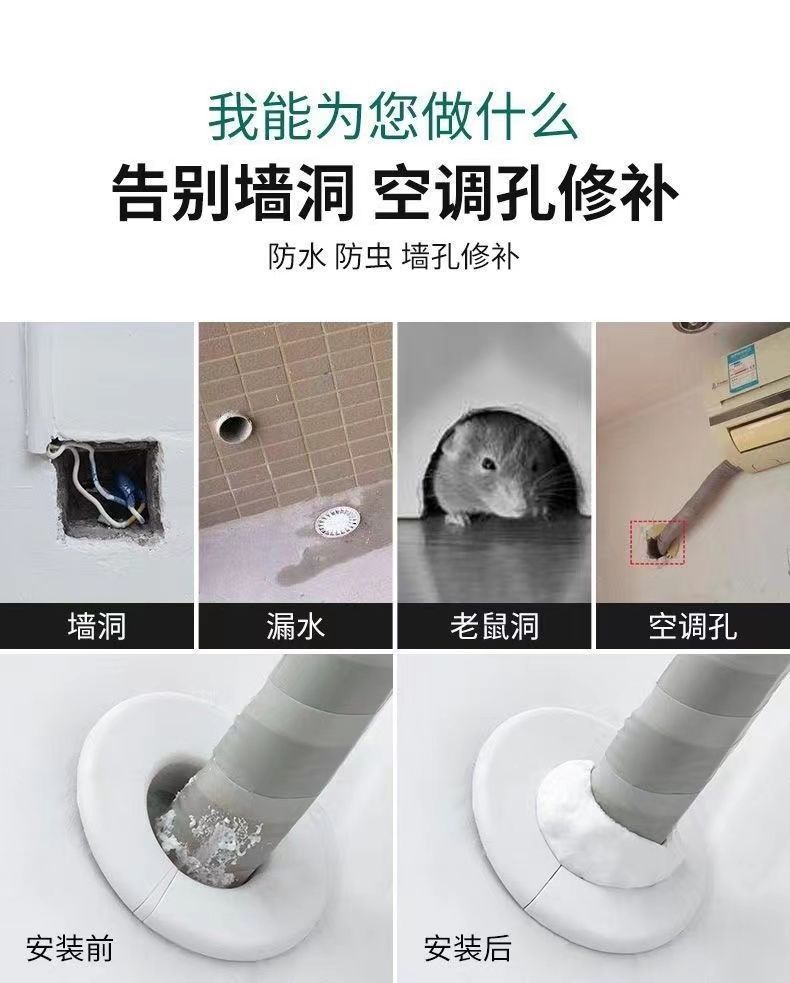 我能为您做什么

告别墙洞 空调孔修补

防水 防虫 墙孔修补

墙洞

漏水

老鼠洞

空调孔

安装前

安装后