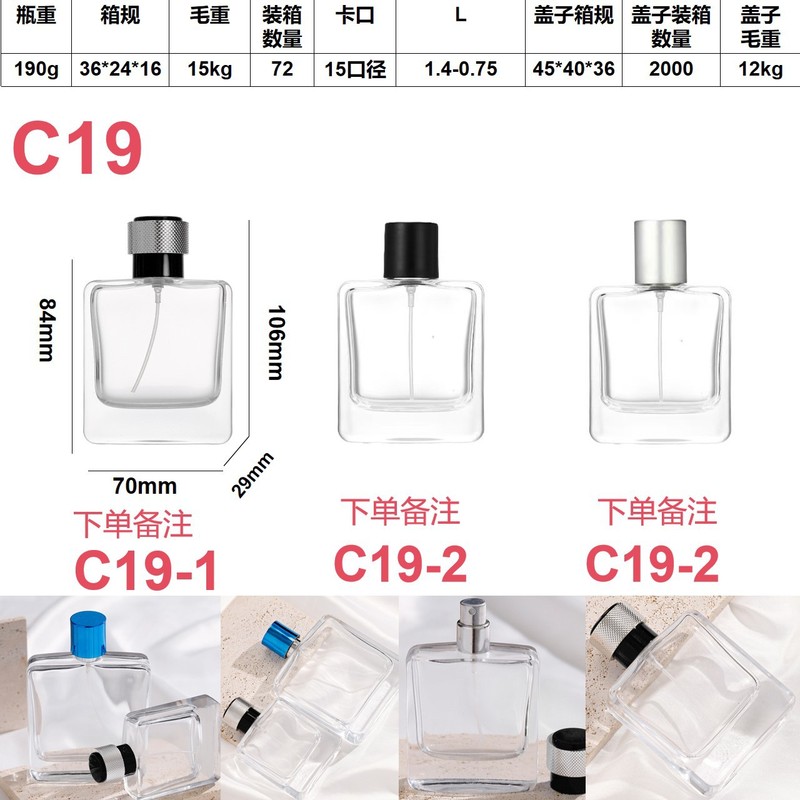 | 瓶重 | 箱规 | 毛重 | 装箱数量 | 卡口 | L | 盖子箱规 | 盖子装箱数量 | 盖子毛重 |
|---|---|---|---|---|---|---|---|---|
| 190g | 36*24*16 | 15kg | 72 | 15口径 | 1.4-0.75 | 45*40*36 | 2000 | 12kg |

C19

84mm

106mm

70mm

29mm

下单备注
C19-1

下单备注
C19-2

下单备注
C19-2