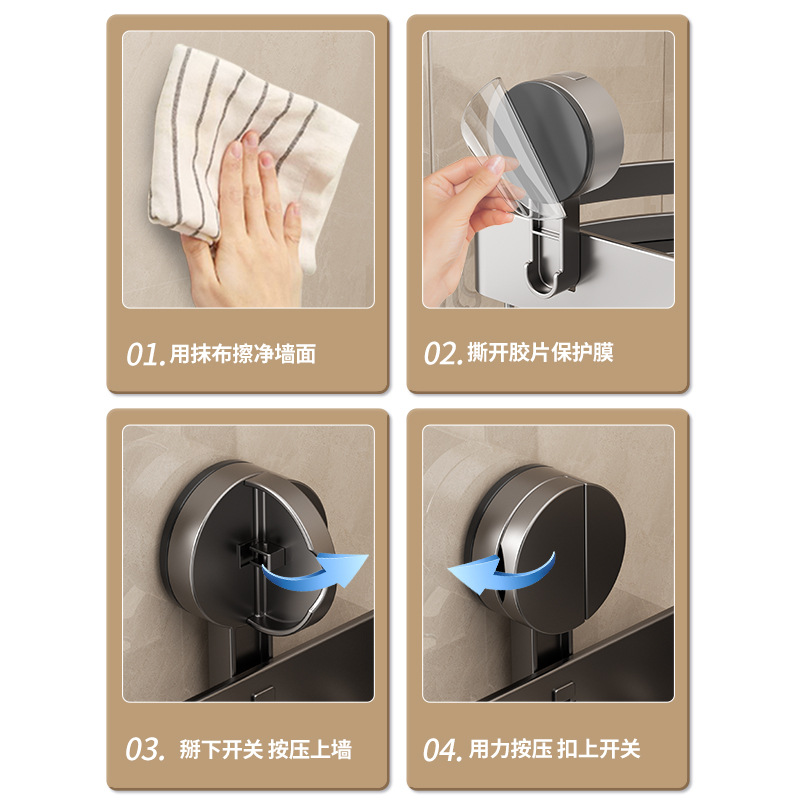 01. 用抹布擦净墙面

02. 撕开胶片保护膜

03. 掰下开关 按压上墙

04. 用力按压 扣上开关