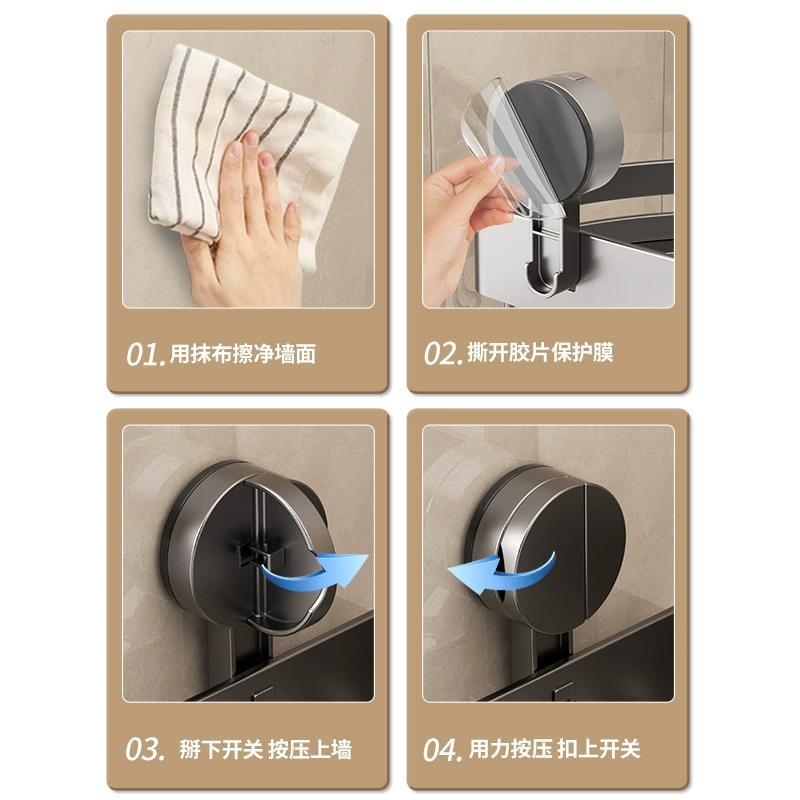 01. 用抹布擦净墙面

02. 撕开胶片保护膜

03. 掰下开关 按压上墙

04. 用力按压 扣上开关