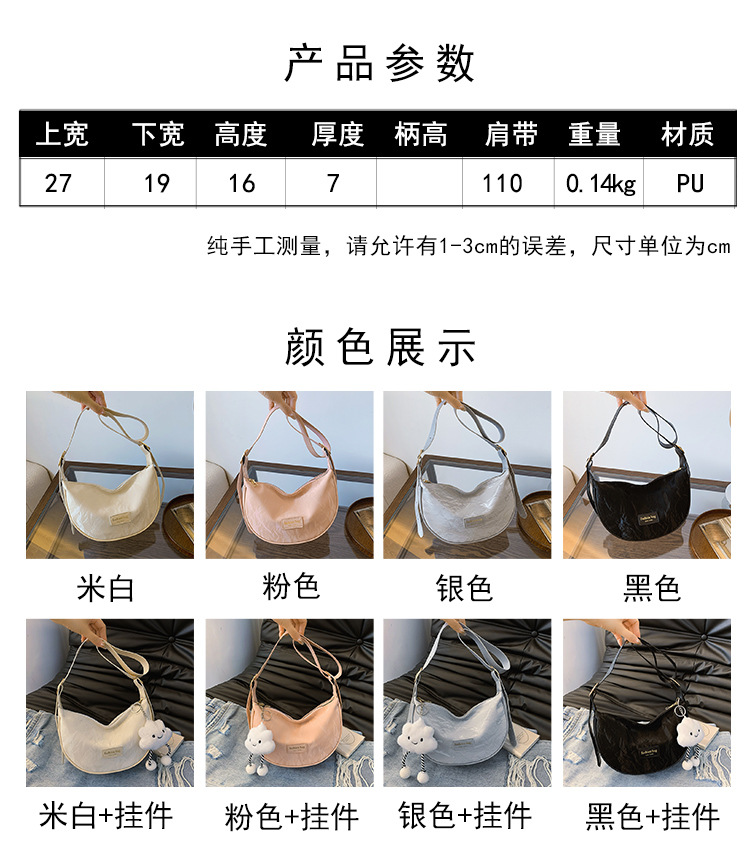 产品参数

| 上宽 | 下宽 | 高度 | 厚度 | 柄高 | 肩带 | 重量 | 材质 |
|---|---|---|---|---|---|---|---|
| 27 | 19 | 16 | 7 |  | 110 | 0.14kg | PU |

纯手工测量，请允许有1-3cm的误差，尺寸单位为cm

颜色展示

米白

粉色

银色

黑色

米白+挂件

粉色+挂件

银色+挂件

黑色+挂件