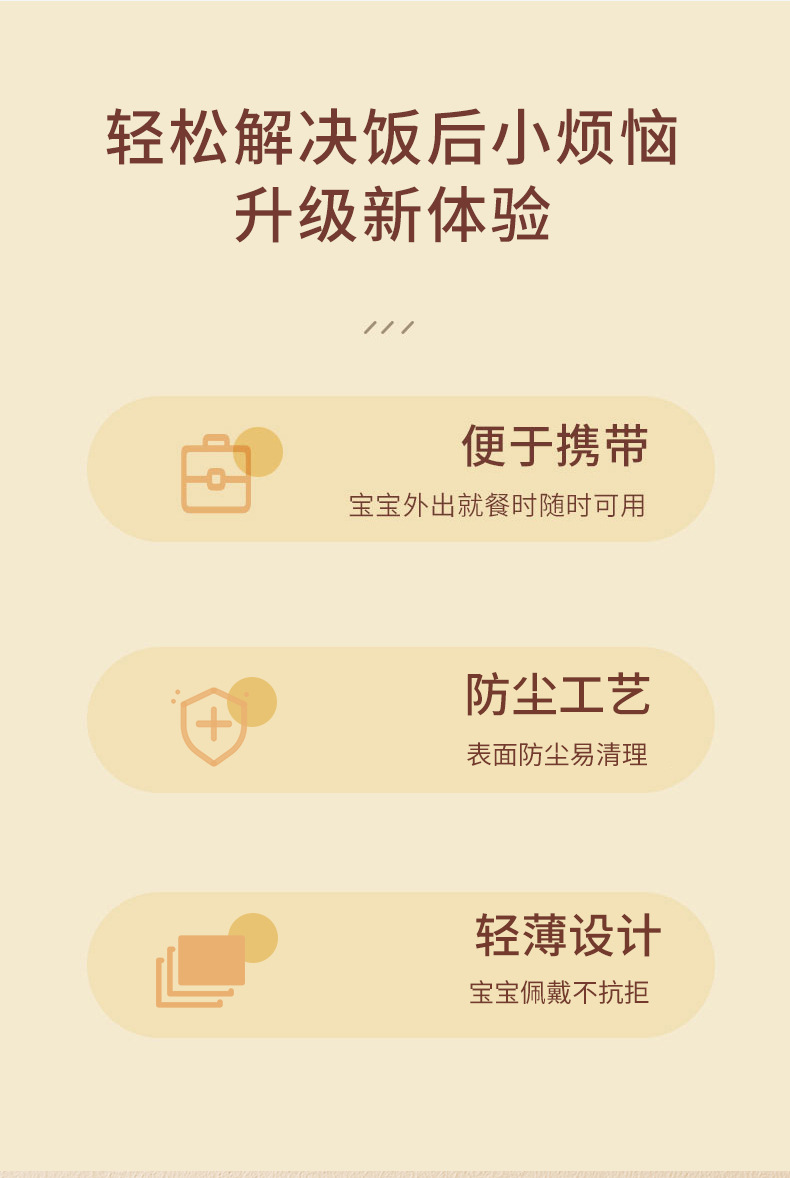 轻松解决饭后小烦恼
升级新体验

便于携带
宝宝外出就餐时随时可用

防尘工艺
表面防尘易清理

轻薄设计
宝宝佩戴不抗拒