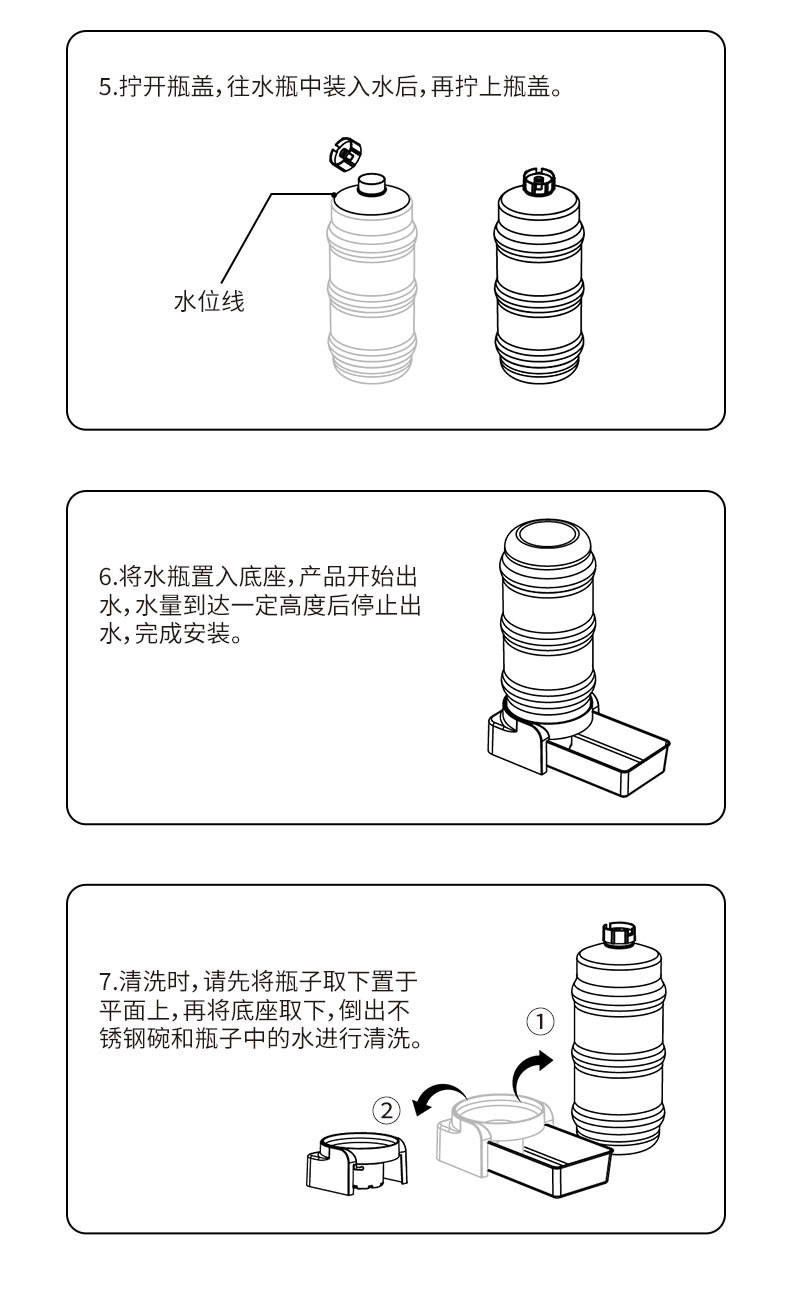 5.拧开瓶盖,往水瓶中装入水后,再拧上瓶盖。

水位线

6.将水瓶置入底座,产品开始出水,水量到达一定高度后停止出水,完成安装。

7.清洗时,请先将瓶子取下置于平面上,再将底座取下,倒出不锈钢碗和瓶子中的水进行清洗。

①

②