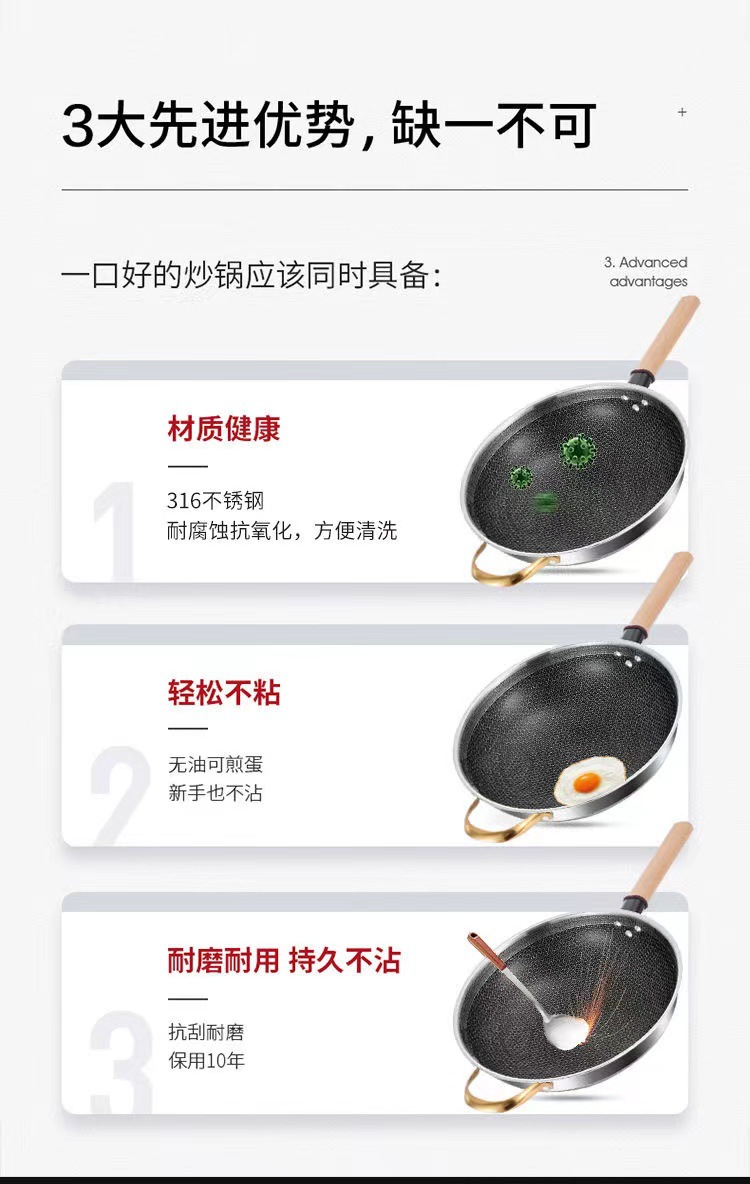 3大先进优势，缺一不可

+

一口好的炒锅应该同时具备：

3. Advanced advantages

1

材质健康

316不锈钢
耐腐蚀抗氧化，方便清洗

2

轻松不粘

无油可煎蛋
新手也不沾

3

耐磨耐用 持久不沾

抗刮耐磨
保用10年