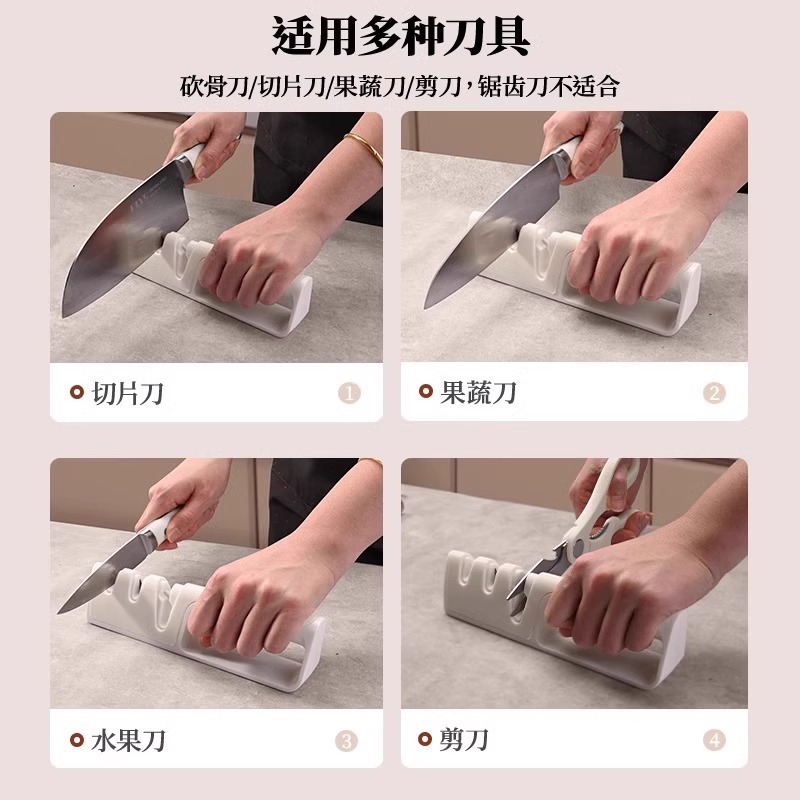 适用多种刀具

砍骨刀/切片刀/果蔬刀/剪刀，锯齿刀不适合

切片刀 ①

果蔬刀 ②

水果刀 ③

剪刀 ④