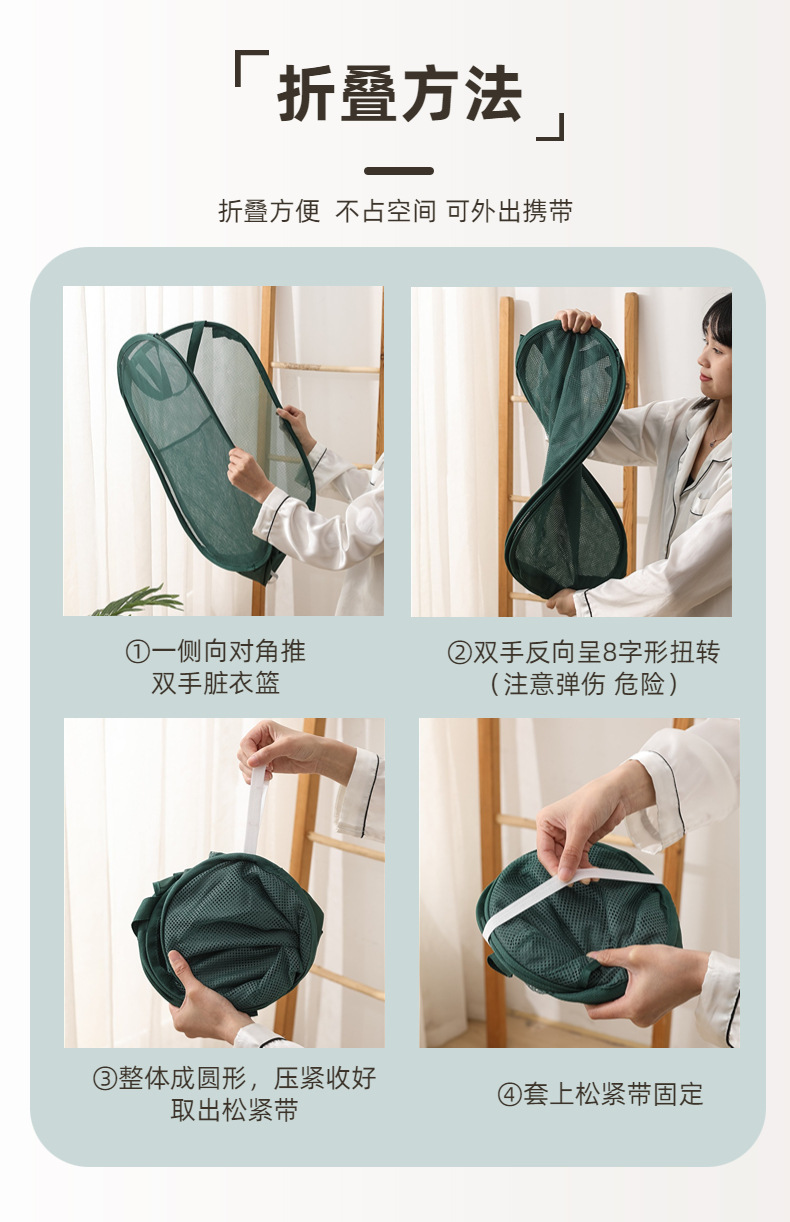 「折叠方法」

折叠方便 不占空间 可外出携带

①一侧向对角推
双手脏衣篮

②双手反向呈8字形扭转
（注意弹伤 危险）

③整体成圆形，压紧收好
取出松紧带

④套上松紧带固定