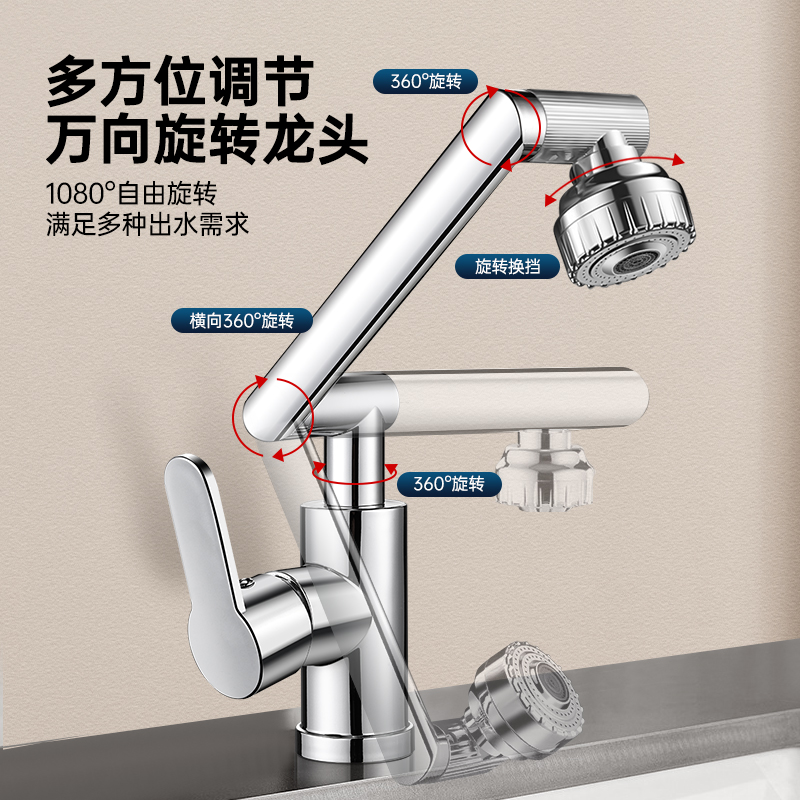 多方位调节
万向旋转龙头

1080°自由旋转
满足多种出水需求

360°旋转

旋转换挡

横向360°旋转

360°旋转