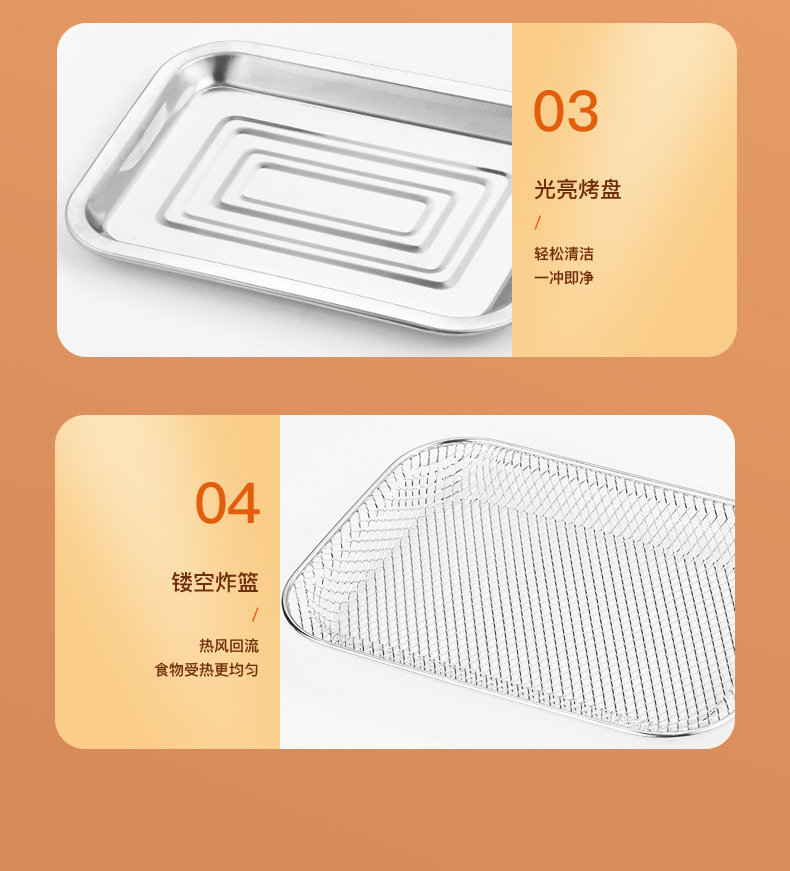 03

光亮烤盘

/

轻松清洁
一冲即净

04

镂空炸篮

/

热风回流
食物受热更均匀