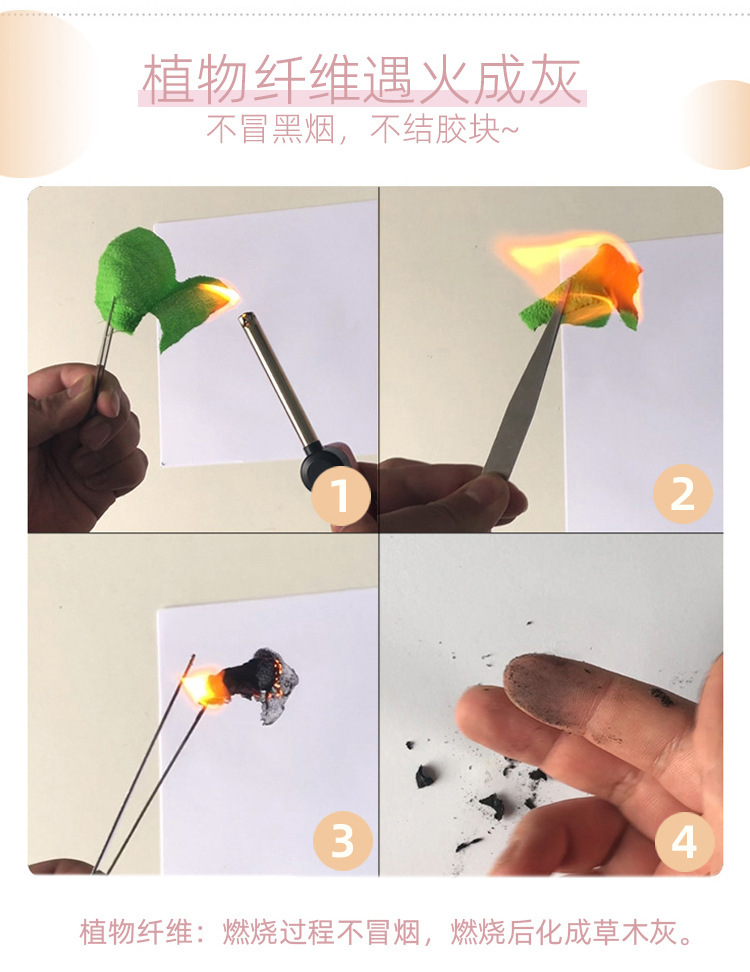 植物纤维遇火成灰
不冒黑烟，不结胶块~

1

2

3

4

植物纤维：燃烧过程不冒烟，燃烧后化成草木灰。