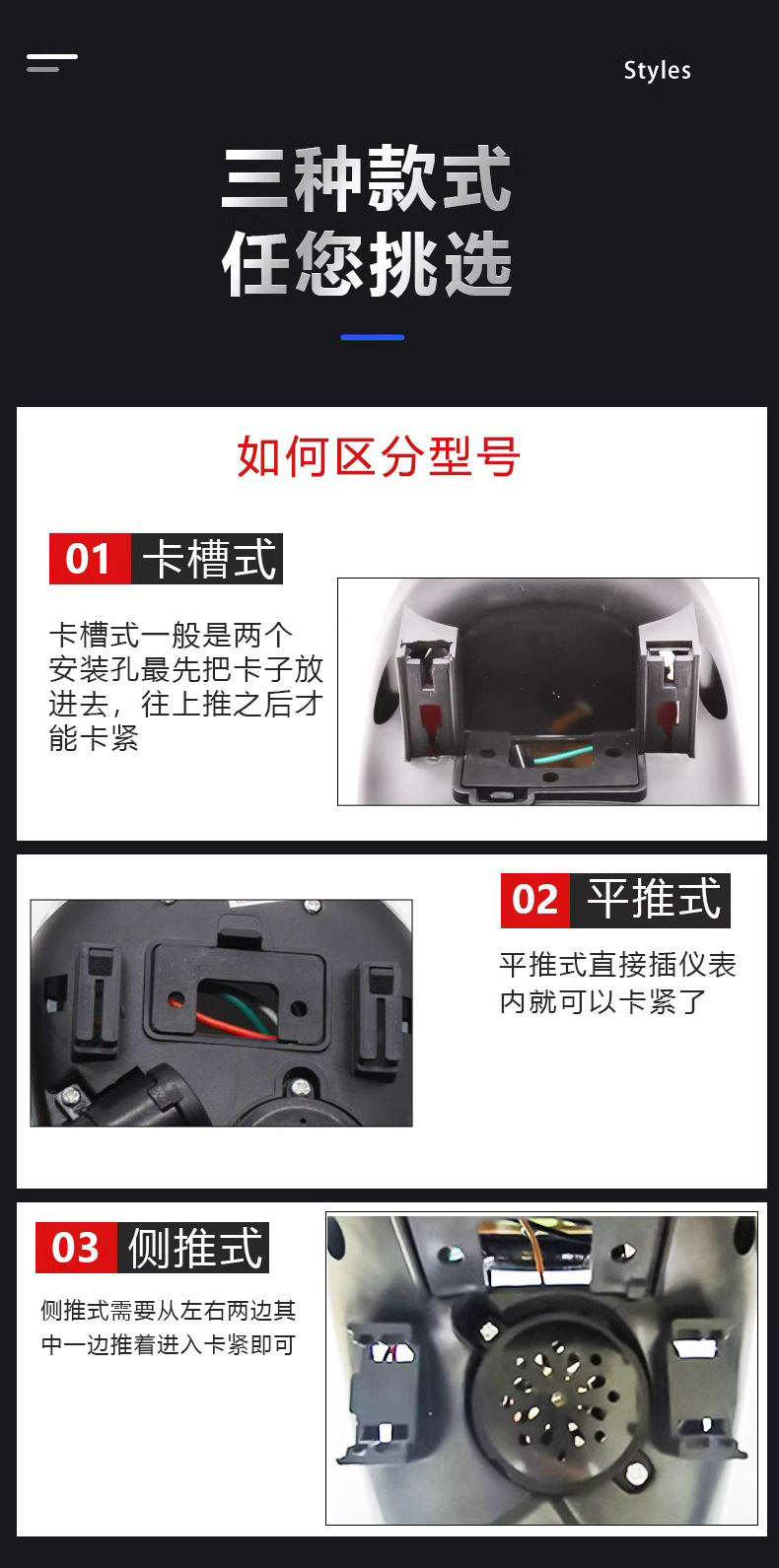 Styles

三种款式
任您挑选

如何区分型号

01 卡槽式

卡槽式一般是两个安装孔最先把卡子放进去，往上推之后才能卡紧

02 平推式

平推式直接插仪表内就可以卡紧了

03 侧推式

侧推式需要从左右两边其中一边推着进入卡紧即可