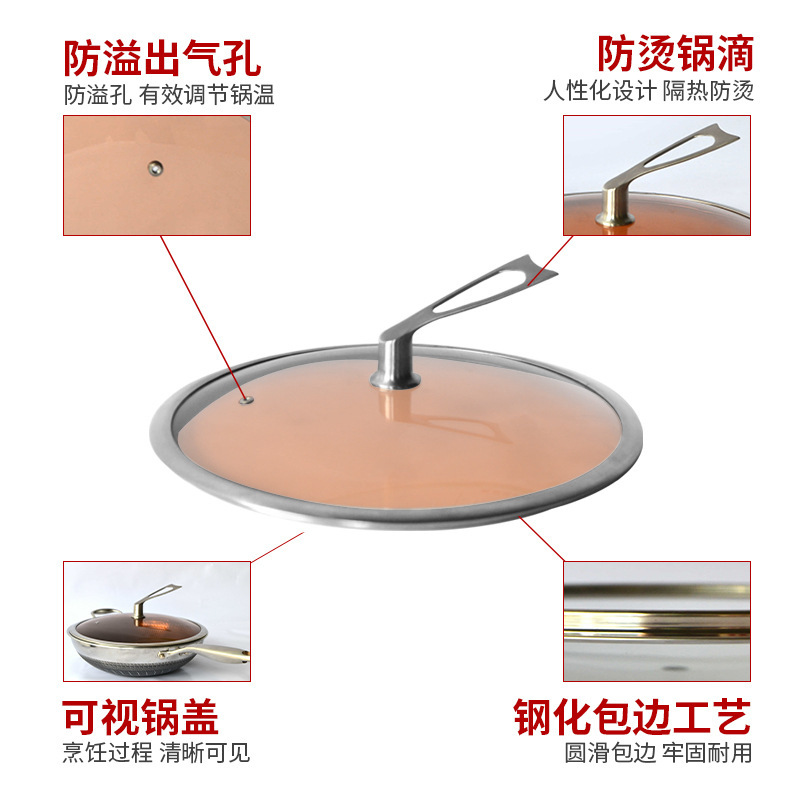 防溢出气孔
防溢孔 有效调节锅温

防烫锅滴
人性化设计 隔热防烫

可视锅盖
烹饪过程 清晰可见

钢化包边工艺
圆滑包边 牢固耐用