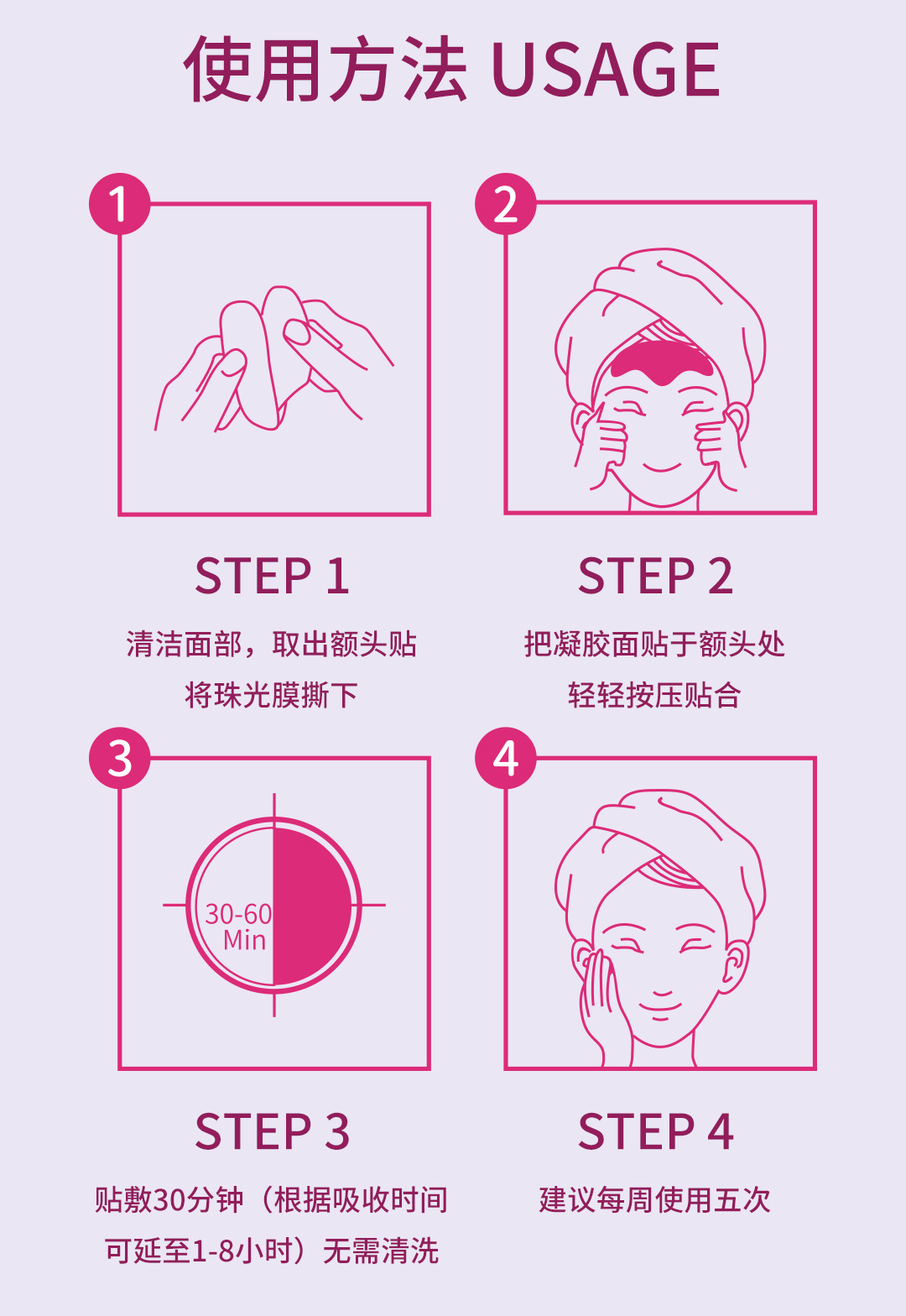 使用方法 USAGE

1

STEP 1

清洁面部，取出额头贴
将珠光膜撕下

2

STEP 2

把凝胶面贴于额头处
轻轻按压贴合

3

30-60
Min

STEP 3

贴敷30分钟（根据吸收时间
可延至1-8小时）无需清洗

4

STEP 4

建议每周使用五次