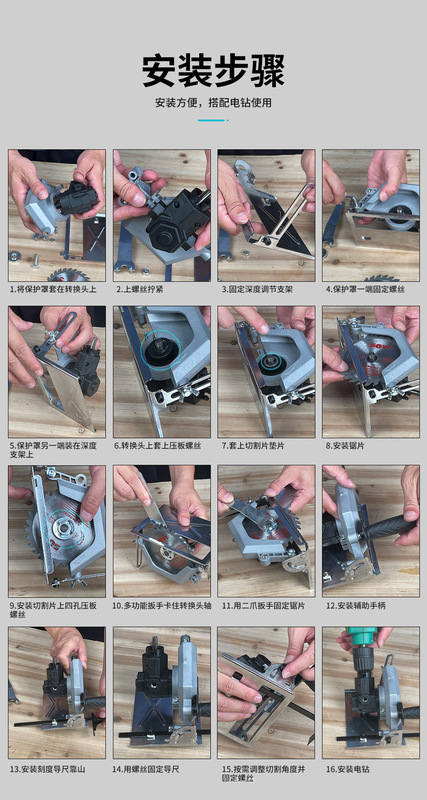 安装步骤

安装方便，搭配电钻使用

1.将保护罩套在转换头上

2.上螺丝拧紧

3.固定深度调节支架

4.保护罩一端固定螺丝

5.保护罩另一端装在深度支架上

6.转换头上套上压板螺丝

7.套上切割片垫片

8.安装锯片

9.安装切割片上四孔压板螺丝

10.多功能扳手卡住转换头轴

11.用二爪扳手固定锯片

12.安装辅助手柄

13.安装刻度导尺靠山

14.用螺丝固定导尺

15.按需调整切割角度并固定螺丝

16.安装电钻