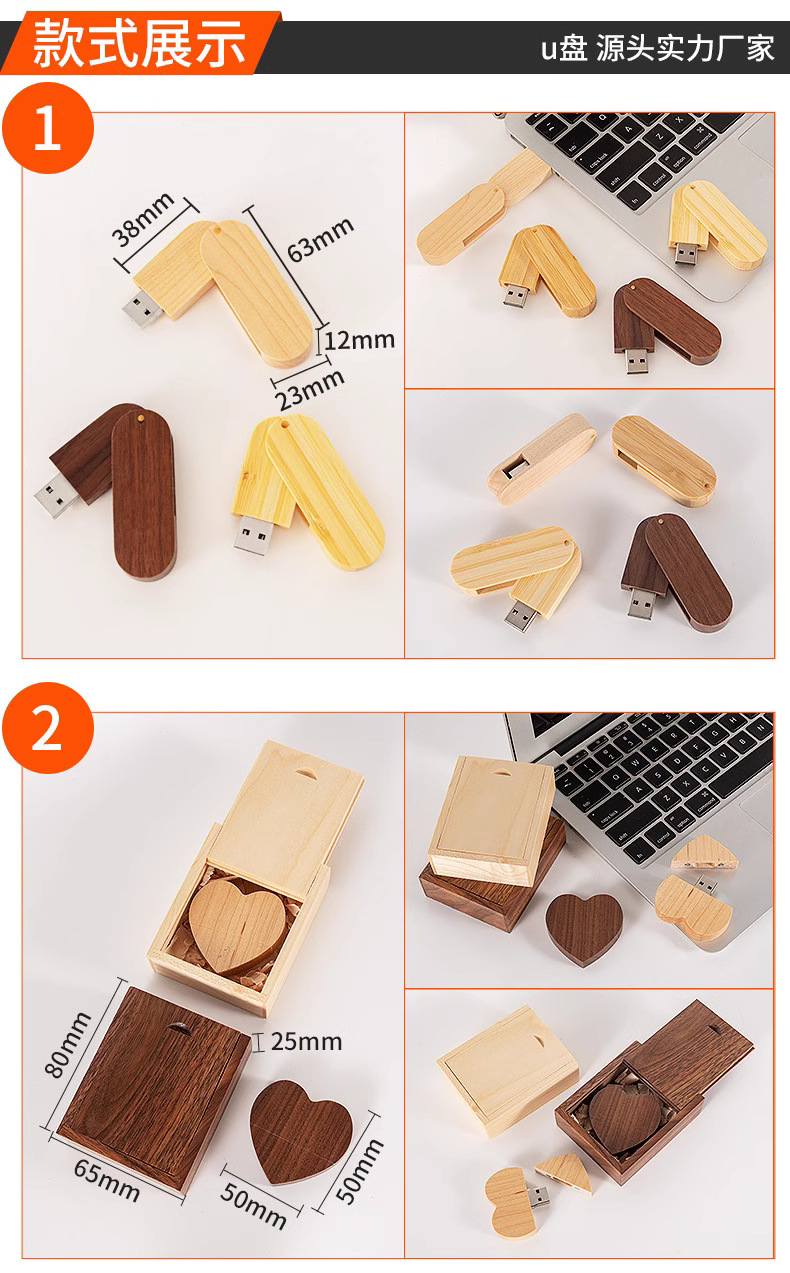 款式展示

u盘 源头实力厂家

1

38mm

63mm

12mm

23mm

2

80mm

25mm

65mm

50mm

50mm