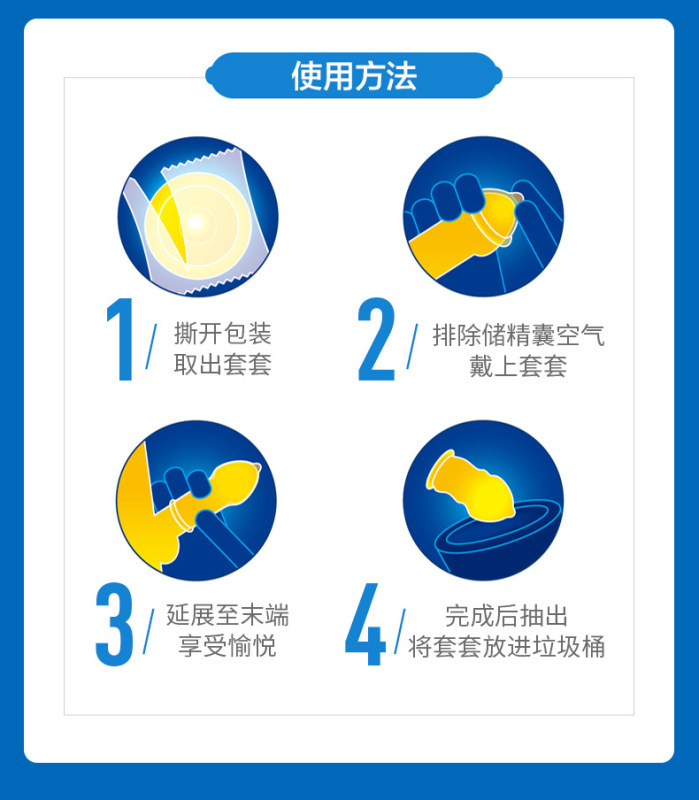 使用方法

1/ 撕开包装
取出套套

2/ 排除储精囊空气
戴上套套

3/ 延展至末端
享受愉悦

4/ 完成后抽出
将套套放进垃圾桶