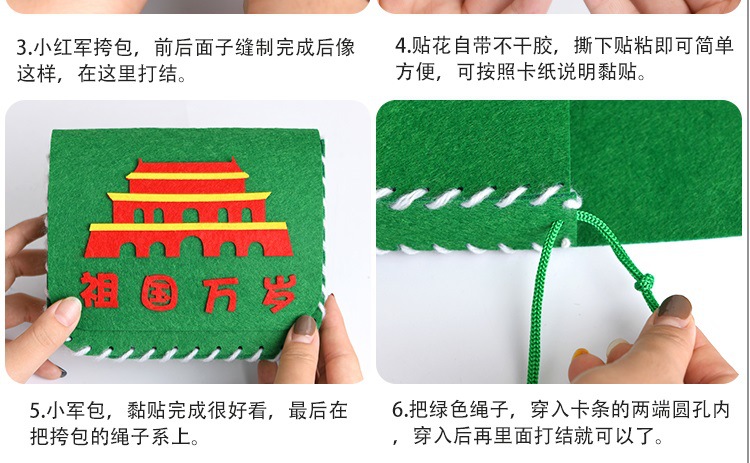 3.小红军挎包，前后面子缝制完成后像这样，在这里打结。

4.贴花自带不干胶，撕下贴粘即可简单方便，可按照卡纸说明黏贴。

祖国万岁

5.小军包，黏贴完成很好看，最后在把挎包的绳子系上。

6.把绿色绳子，穿入卡条的两端圆孔内，穿入后再里面打结就可以了。