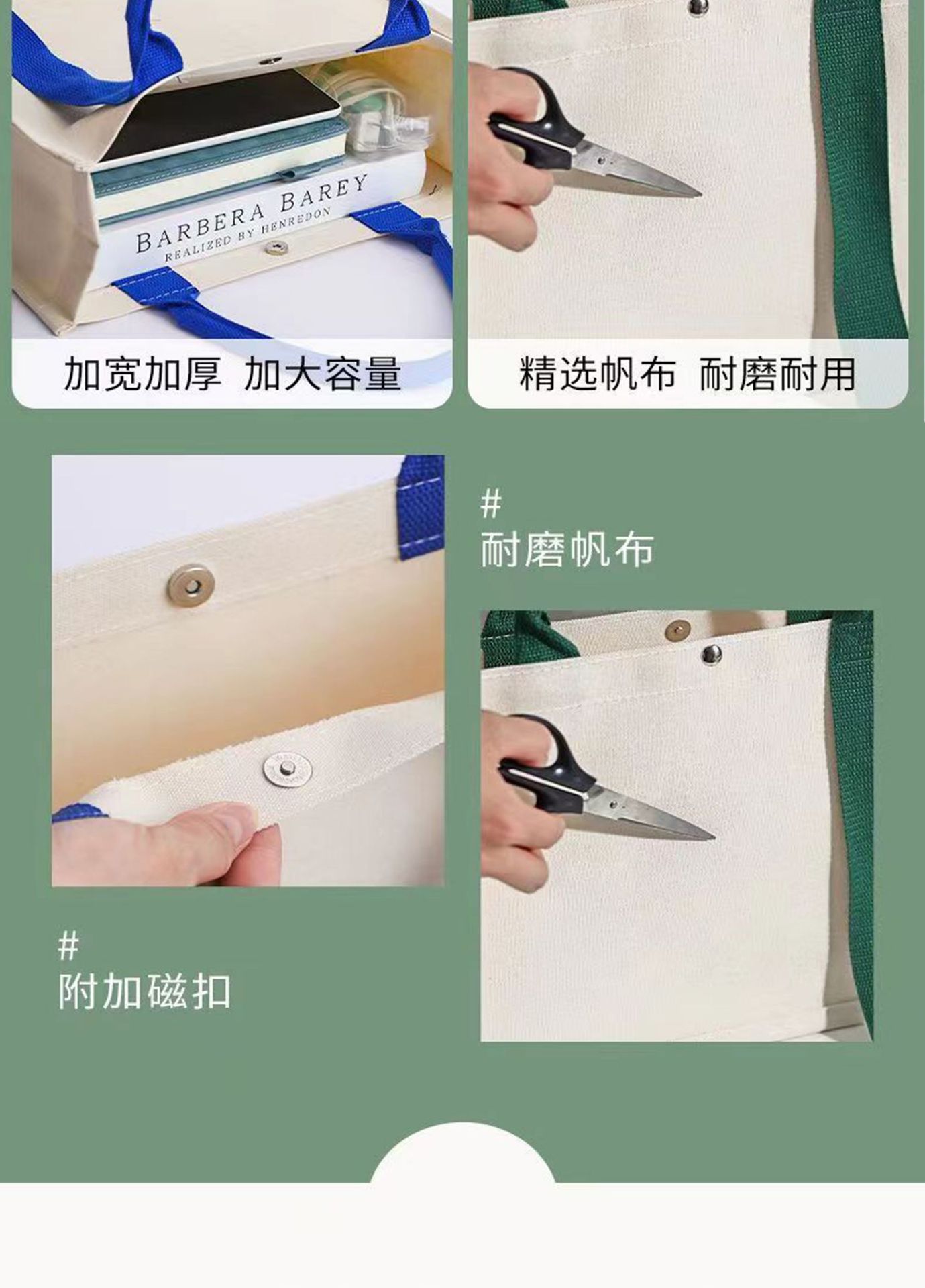 BARBERA BAREY
REALIZED BY HENREDON

加宽加厚 加大容量

精选帆布 耐磨耐用

#
耐磨帆布

#
附加磁扣