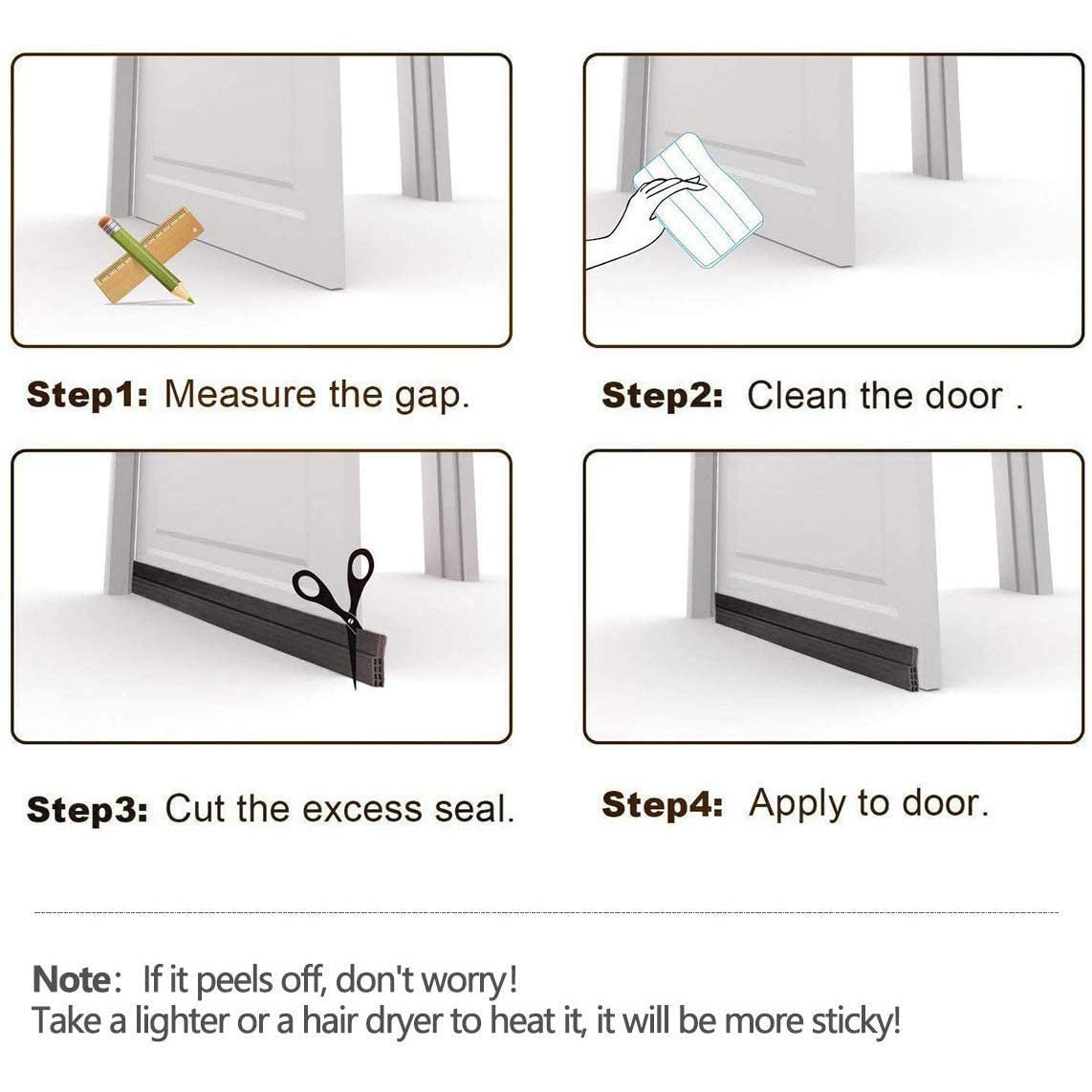 Step1: Measure the gap.

Step2: Clean the door .

Step3: Cut the excess seal.

Step4: Apply to door.

Note: If it peels off, don't worry!
Take a lighter or a hair dryer to heat it, it will be more sticky!