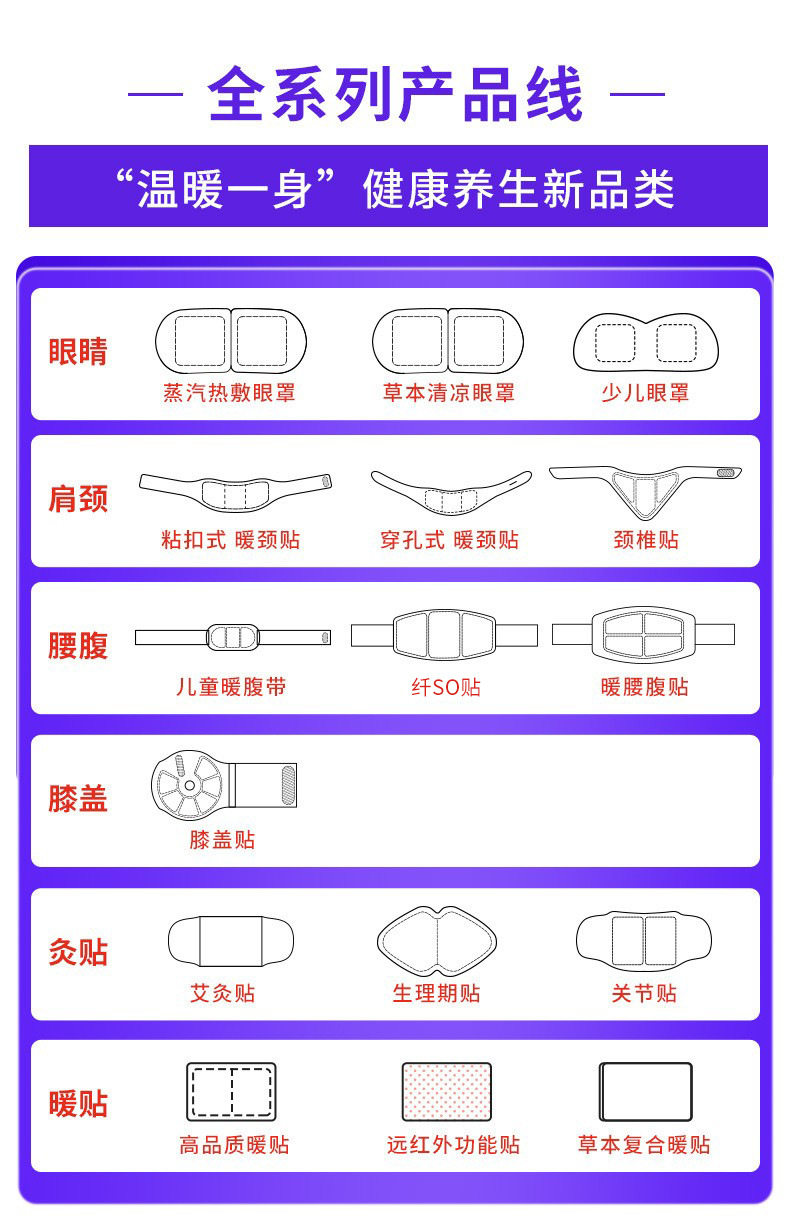 — 全系列产品线 —

“温暖一身”健康养生新品类

眼睛
蒸汽热敷眼罩
草本清凉眼罩
少儿眼罩

肩颈
粘扣式 暖颈贴
穿孔式 暖颈贴
颈椎贴

腰腹
儿童暖腹带
纤SO贴
暖腰腹贴

膝盖
膝盖贴

灸贴
艾灸贴
生理期贴
关节贴

暖贴
高品质暖贴
远红外功能贴
草本复合暖贴