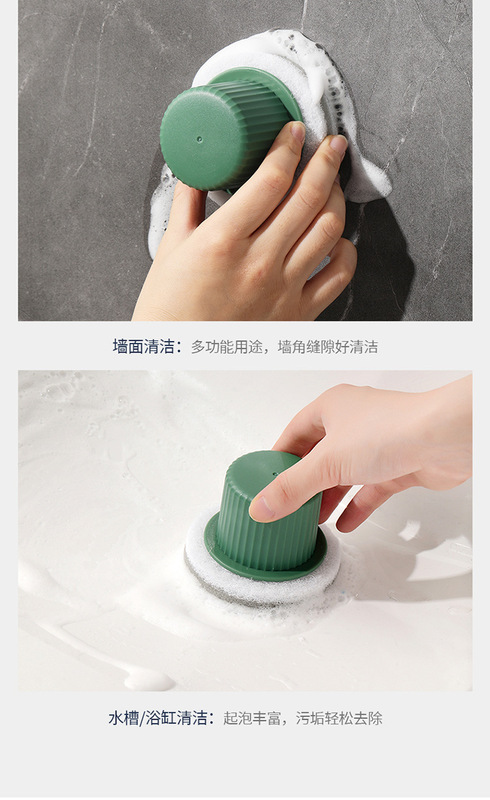 墙面清洁：多功能用途，墙角缝隙好清洁

水槽/浴缸清洁：起泡丰富，污垢轻松去除