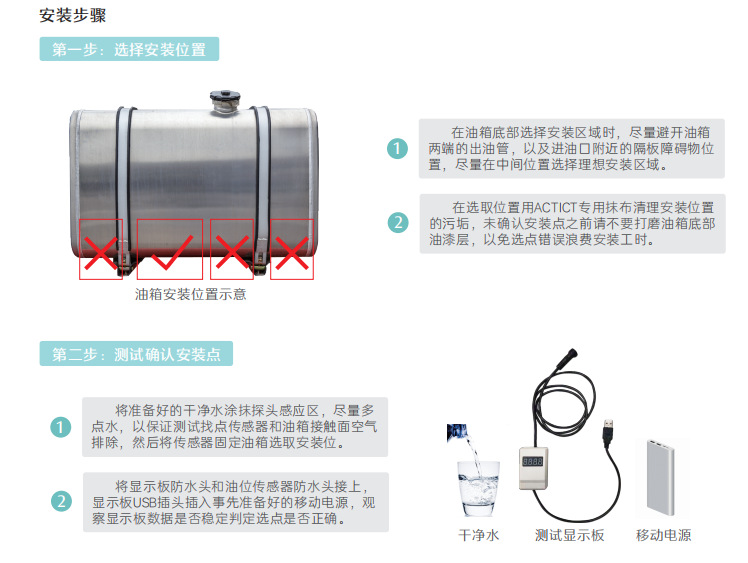 安装步骤

第一步：选择安装位置

油箱安装位置示意

1 在油箱底部选择安装区域时，尽量避开油箱两端的出油管，以及进油口附近的隔板障碍物位置，尽量在中间位置选择理想安装区域。

2 在选取位置用ACTICT专用抹布清理安装位置的污垢，未确认安装点之前请不要打磨油箱底部油漆层，以免选点错误浪费安装工时。

第二步：测试确认安装点

1 将准备好的干净水涂抹探头感应区，尽量多点水，以保证测试找点传感器和油箱接触面空气排除，然后将传感器固定油箱选取安装位。

2 将显示板防水头和油位传感器防水头接上，显示板USB插头插入事先准备好的移动电源，观察显示板数据是否稳定判定选点是否正确。

干净水 测试显示板 移动电源