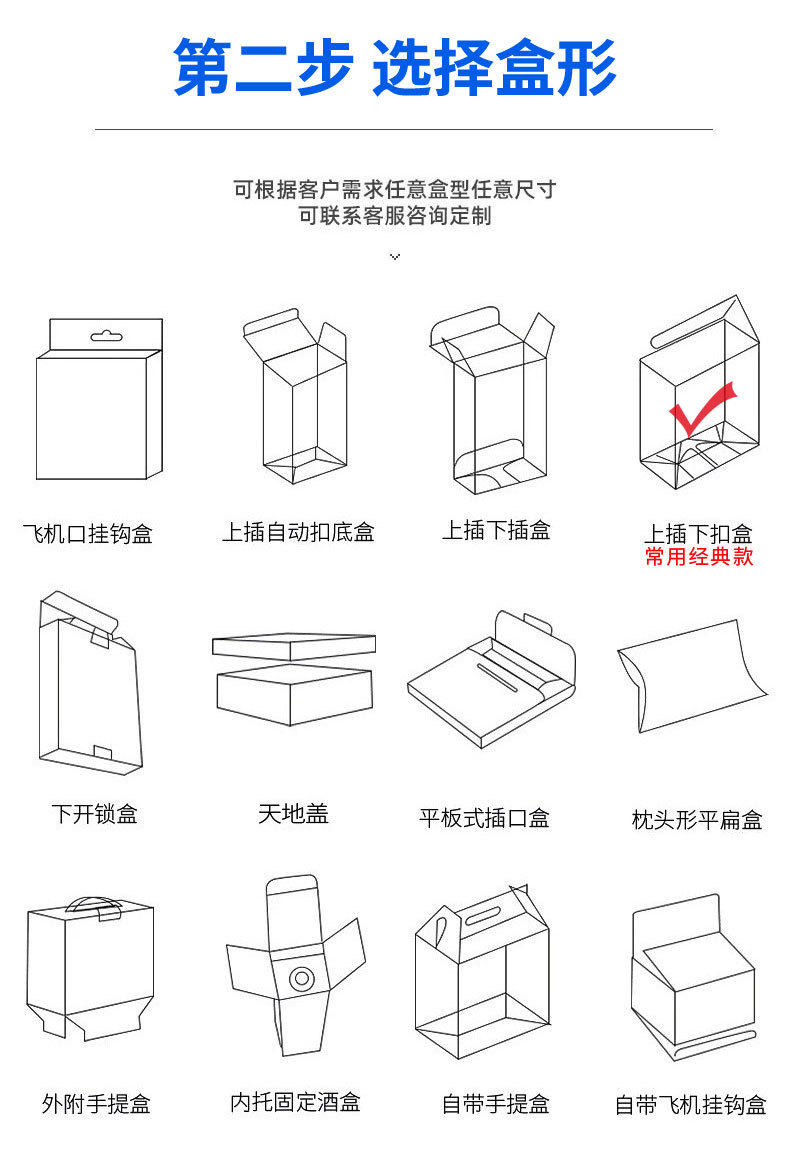 第二步 选择盒形

可根据客户需求任意盒型任意尺寸
可联系客服咨询定制

飞机口挂钩盒

上插自动扣底盒

上插下插盒

上插下扣盒
常用经典款

下开锁盒

天地盖

平板式插口盒

枕头形平扁盒

外附手提盒

内托固定酒盒

自带手提盒

自带飞机挂钩盒