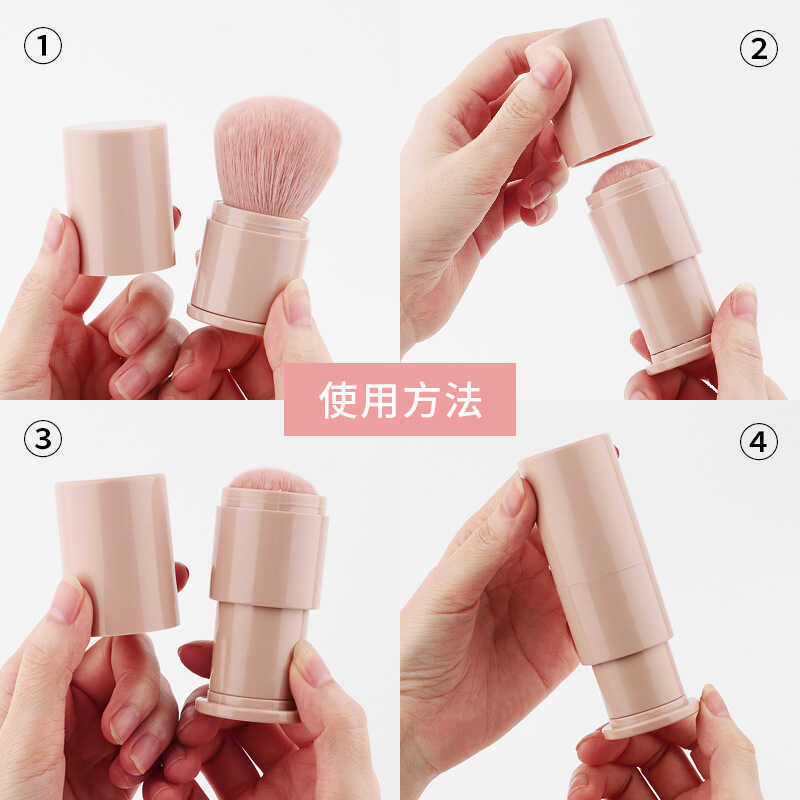 ①

②

使用方法

③

④