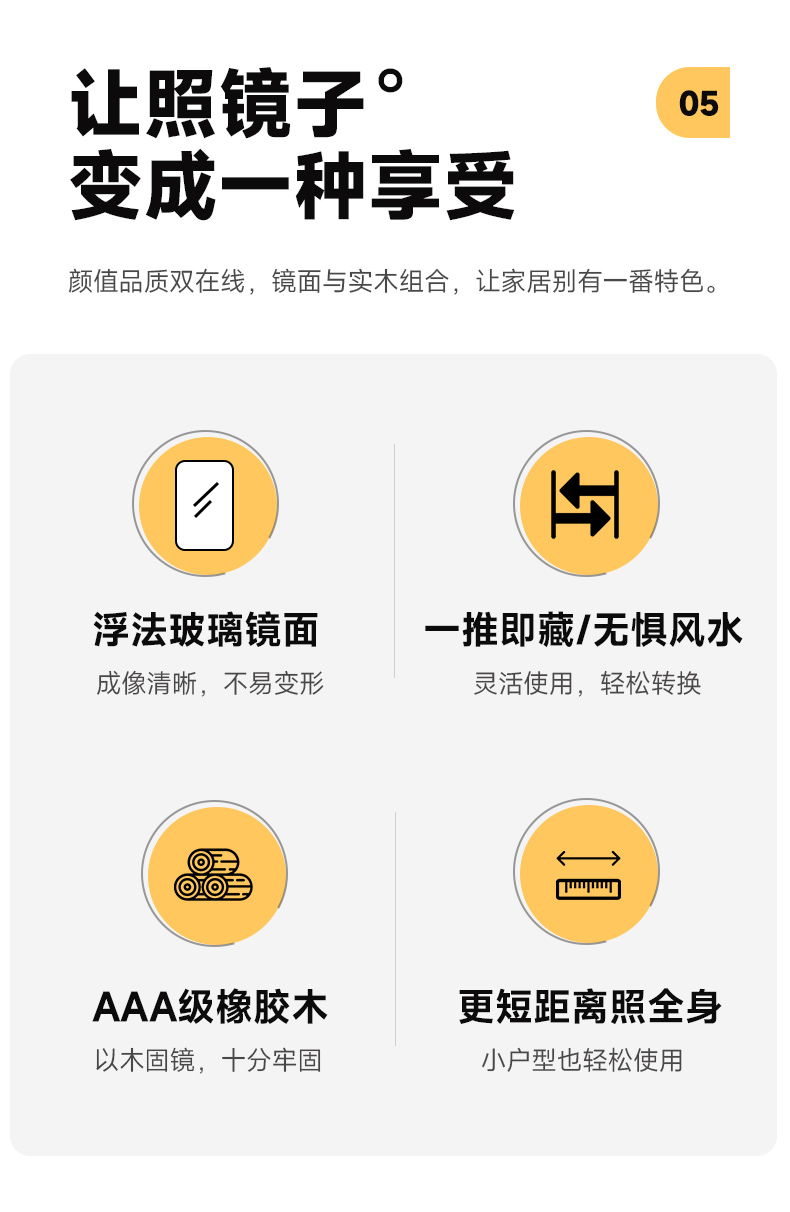 让照镜子°
变成一种享受

05

颜值品质双在线，镜面与实木组合，让家居别有一番特色。

浮法玻璃镜面
成像清晰，不易变形

一推即藏/无惧风水
灵活使用，轻松转换

AAA级橡胶木
以木固镜，十分牢固

更短距离照全身
小户型也轻松使用