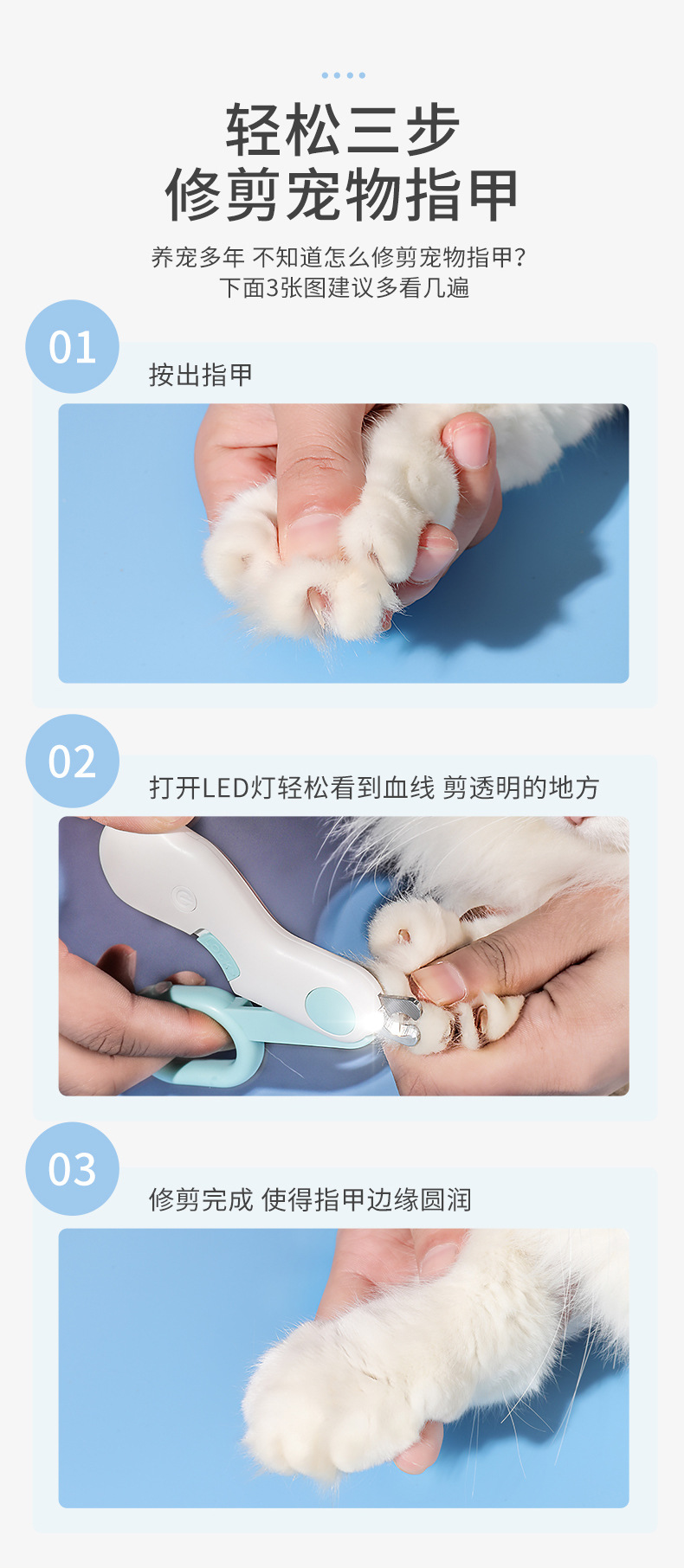 轻松三步
修剪宠物指甲

养宠多年 不知道怎么修剪宠物指甲?
下面3张图建议多看几遍

01
按出指甲

02
打开LED灯轻松看到血线 剪透明的地方

03
修剪完成 使得指甲边缘圆润