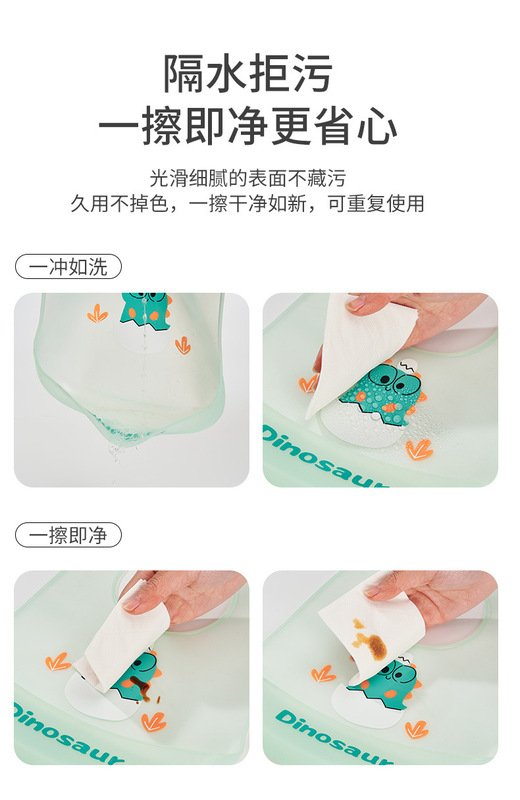 隔水拒污
一擦即净更省心

光滑细腻的表面不藏污
久用不掉色，一擦干净如新，可重复使用

一冲如洗

Dinosaur

一擦即净

Dinosaur

Dinosaur