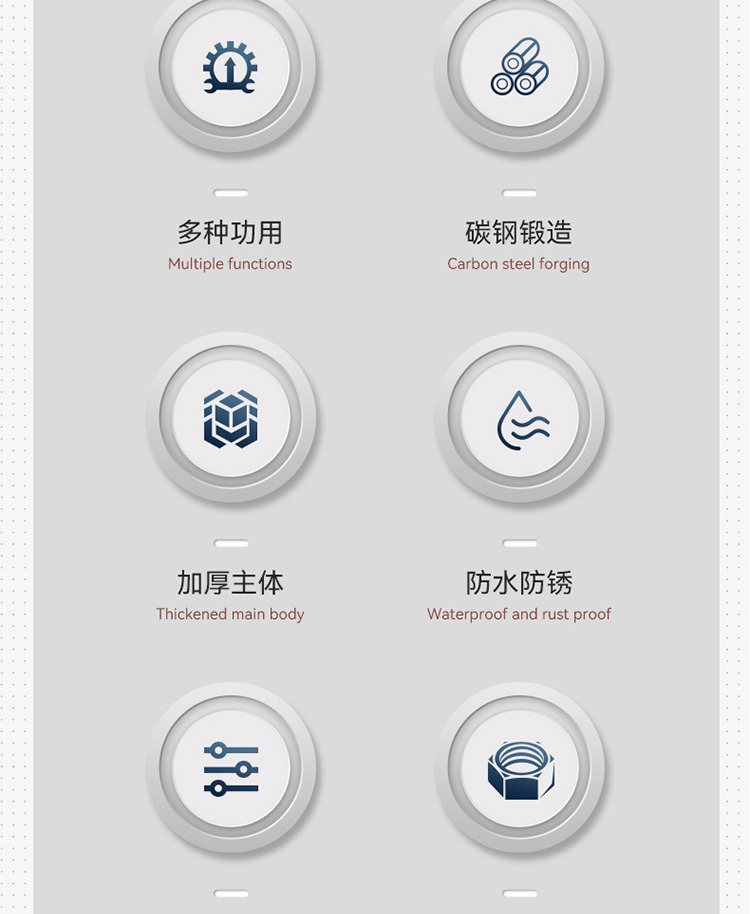 多种功用
Multiple functions

碳钢锻造
Carbon steel forging

加厚主体
Thickened main body

防水防锈
Waterproof and rust proof