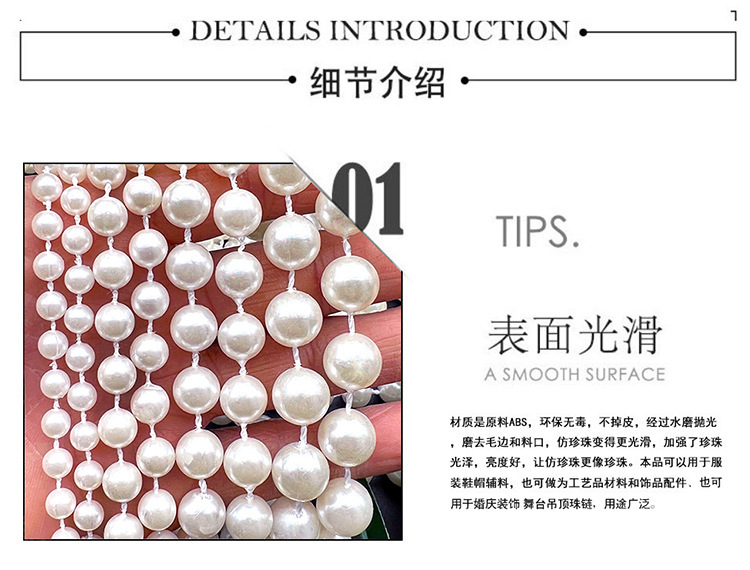 DETAILS INTRODUCTION

细节介绍

01

TIPS.

表面光滑

A SMOOTH SURFACE

材质是原料ABS，环保无毒，不掉皮，经过水磨抛光，磨去毛边和料口，仿珍珠变得更光滑，加强了珍珠光泽，亮度好，让仿珍珠更像珍珠。本品可以用于服装鞋帽辅料，也可做为工艺品材料和饰品配件、也可用于婚庆装饰 舞台吊顶珠链，用途广泛。