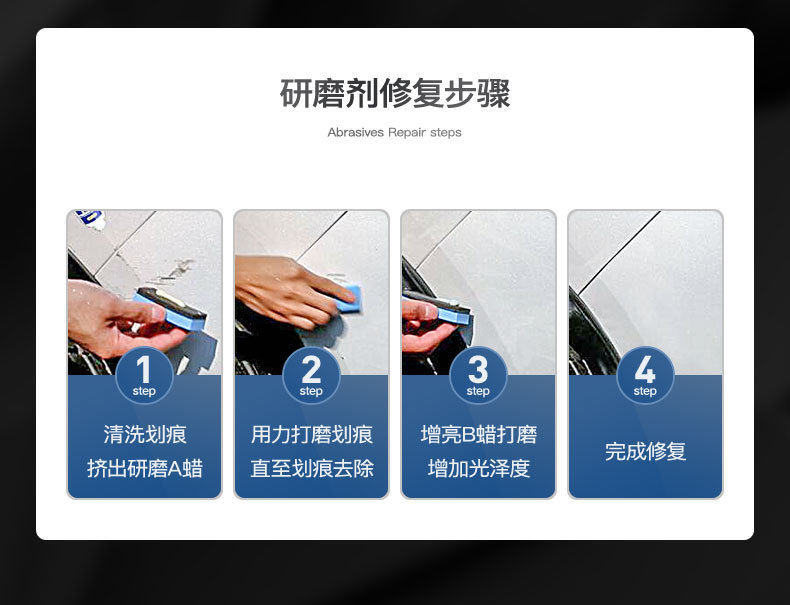 研磨剂修复步骤

Abrasives Repair steps

1
step
清洗划痕
挤出研磨A蜡

2
step
用力打磨划痕
直至划痕去除

3
step
增亮B蜡打磨
增加光泽度

4
step
完成修复