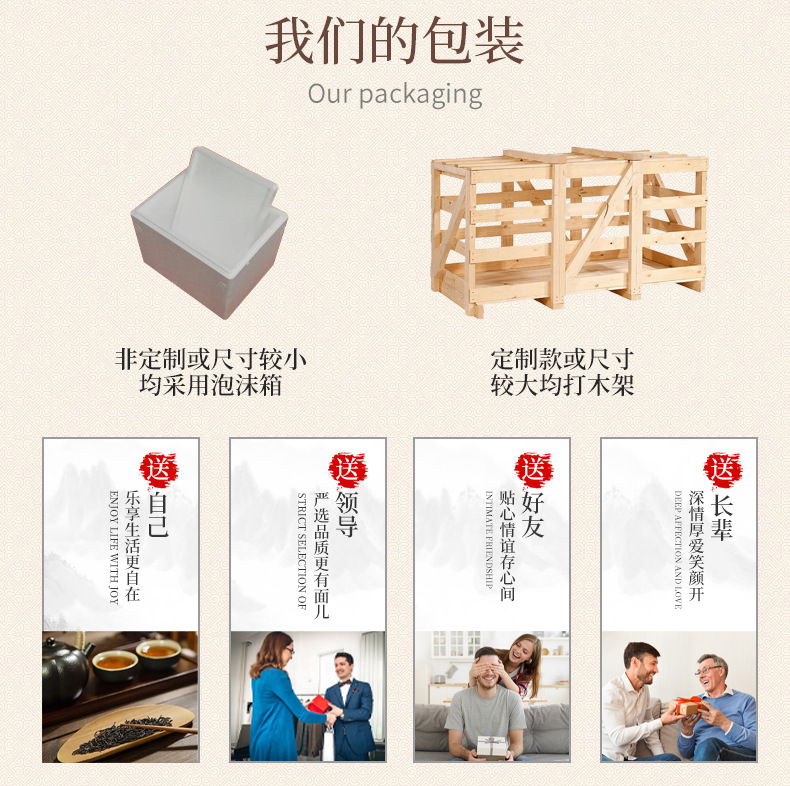 我们的包装
Our packaging

非定制或尺寸较小
均采用泡沫箱

定制款或尺寸
较大均打木架

送
自己
乐享生活更自在
ENJOY LIFE WITH JOY

送
领导
严选品质更有面儿
STRICT SELECTION OF

送
好友
贴心情谊存心间
INTIMATE FRIENDSHIP

送
长辈
深情厚爱笑颜开
DEEP AFFECTION AND LOVE