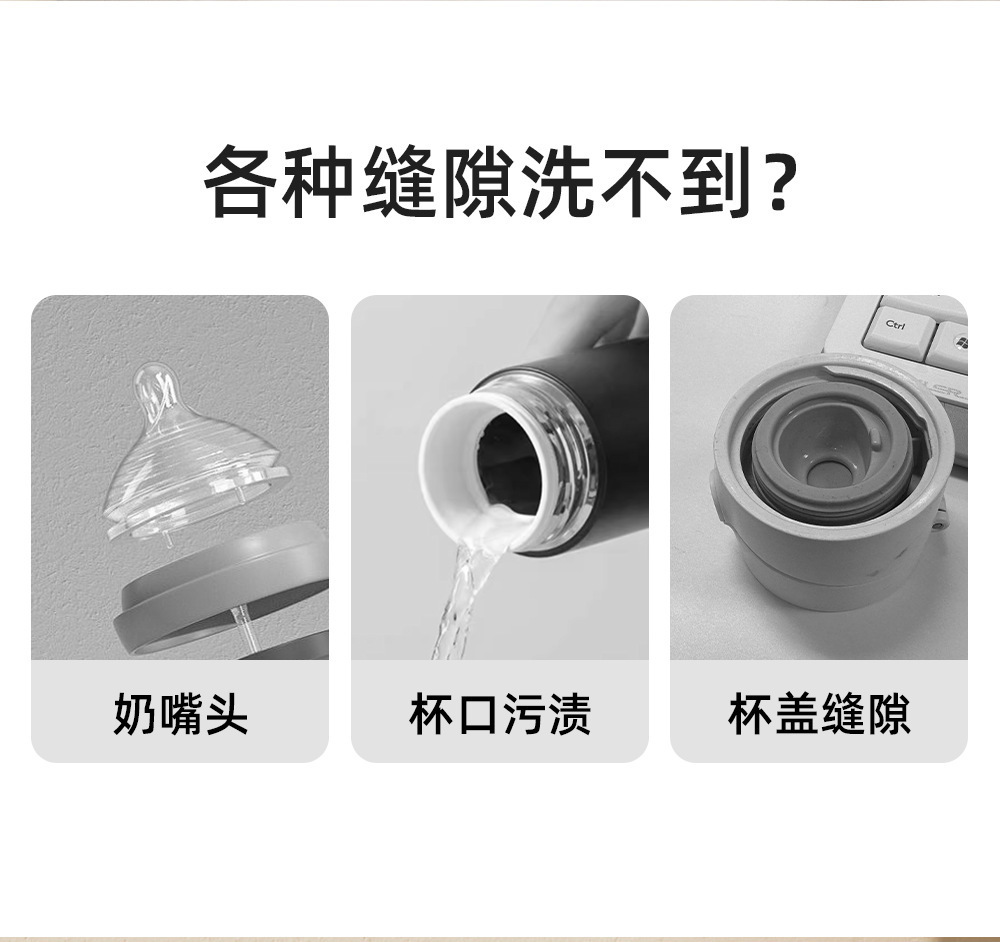 各种缝隙洗不到?

Ctrl

奶嘴头

杯口污渍

杯盖缝隙