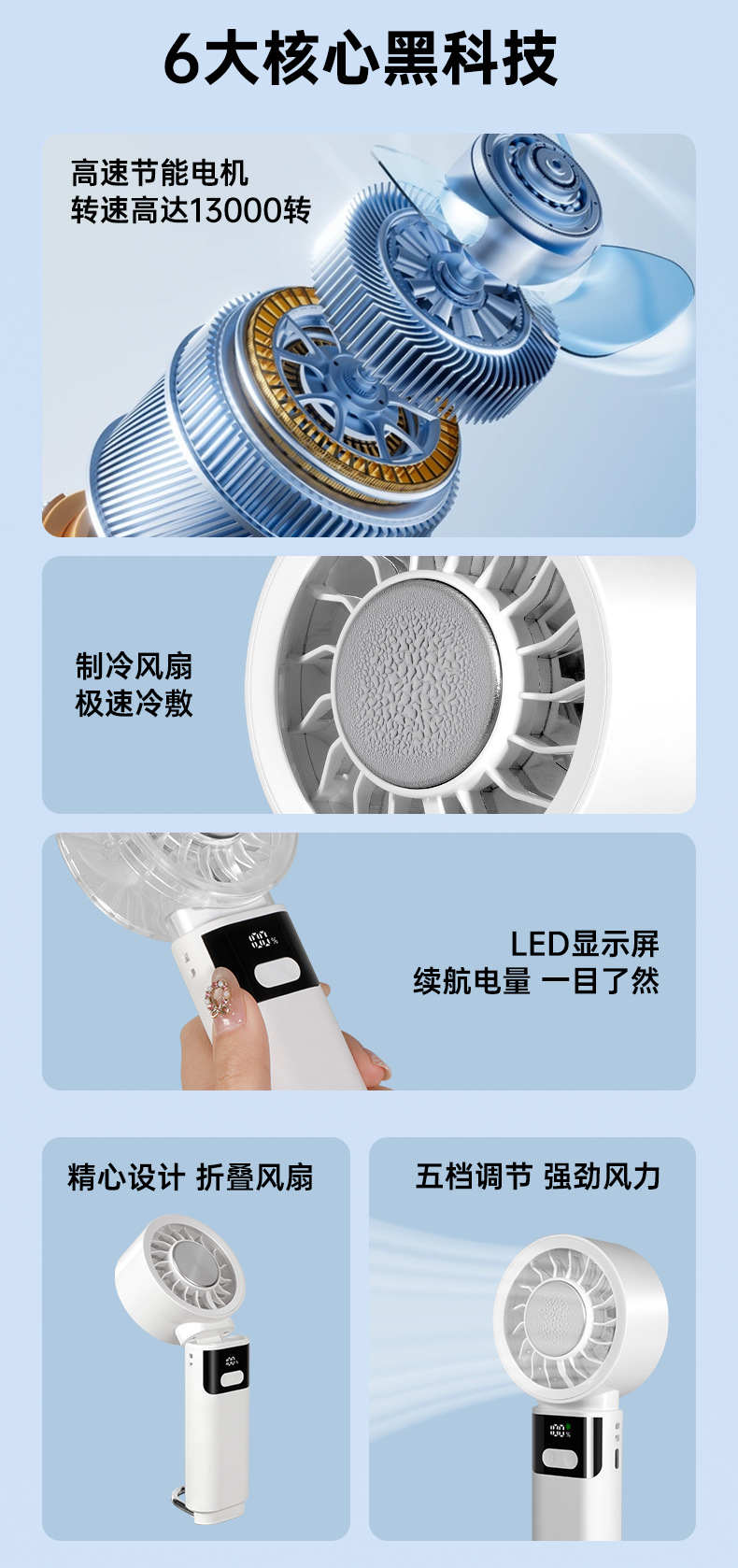 6大核心黑科技

高速节能电机
转速高达13000转

制冷风扇
极速冷敷

LED显示屏
续航电量 一目了然

精心设计 折叠风扇

五档调节 强劲风力