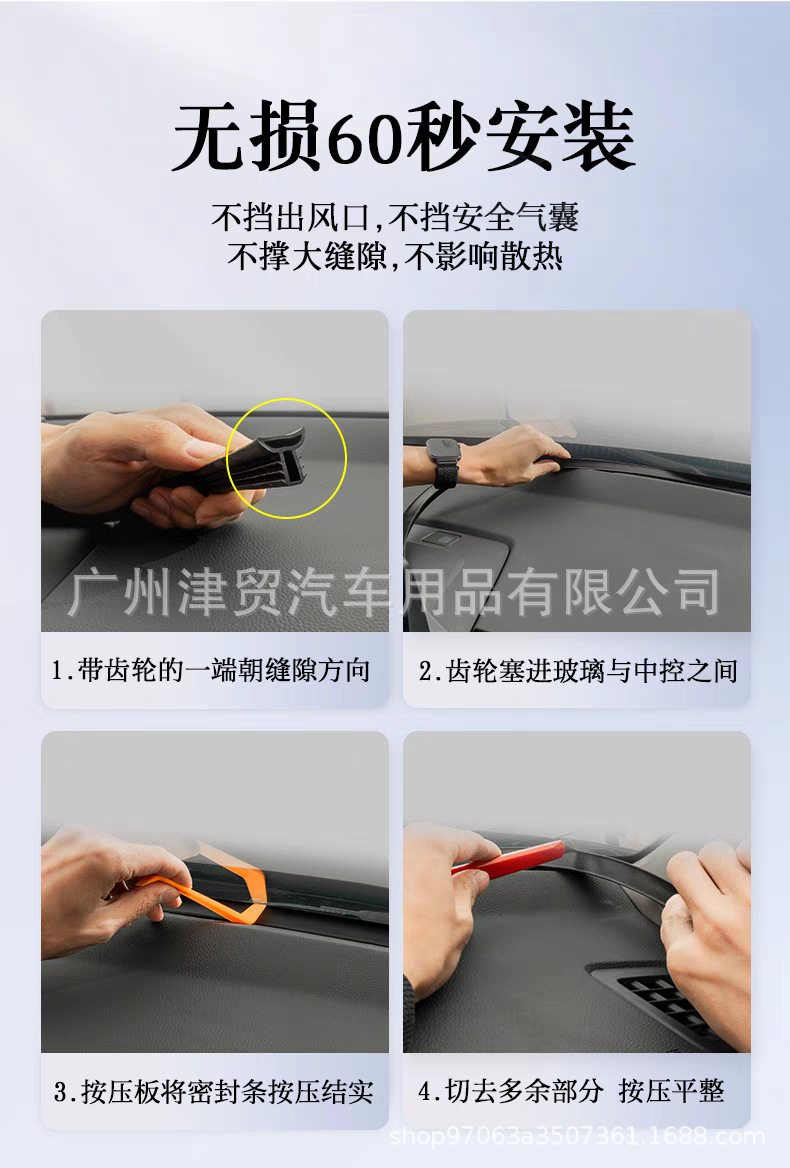 无损60秒安装

不挡出风口,不挡安全气囊
不撑大缝隙,不影响散热

广州津贸汽车用品有限公司

1.带齿轮的一端朝缝隙方向

2.齿轮塞进玻璃与中控之间

3.按压板将密封条按压结实

4.切去多余部分 按压平整

shop97063a3507361.1688.com