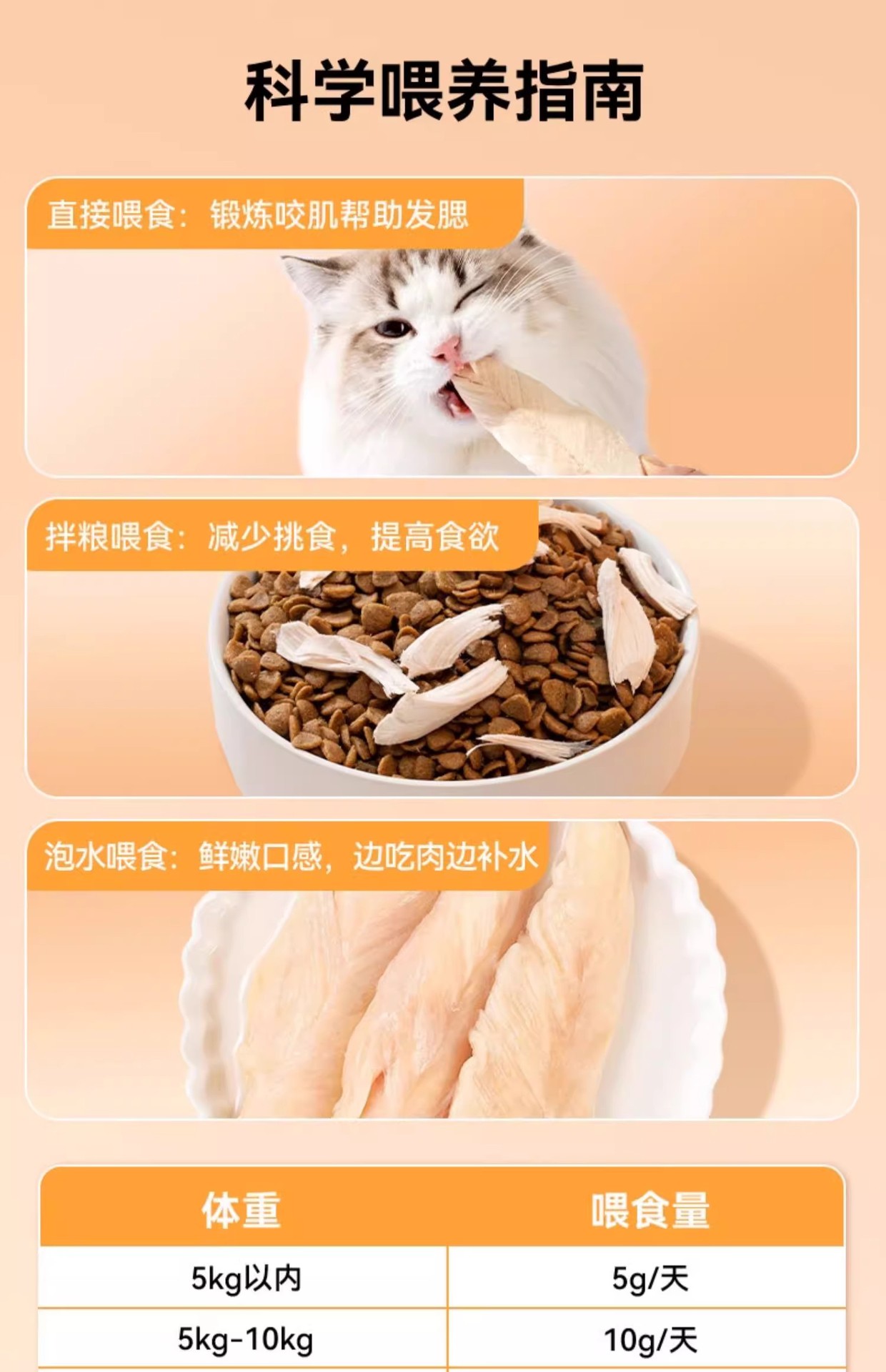 科学喂养指南

直接喂食：锻炼咬肌帮助发腮

拌粮喂食：减少挑食，提高食欲

泡水喂食：鲜嫩口感，边吃肉边补水

| 体重 | 喂食量 |
|---|---|
| 5kg以内 | 5g/天 |
| 5kg-10kg | 10g/天 |