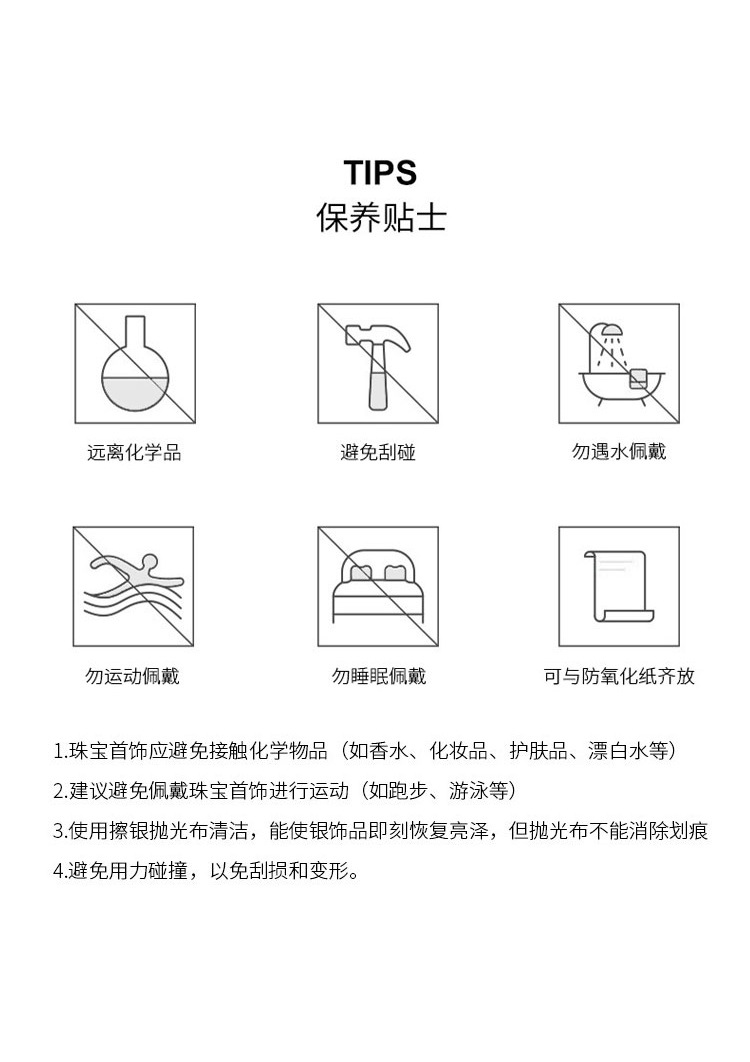 TIPS
保养贴士

远离化学品

避免刮碰

勿遇水佩戴

勿运动佩戴

勿睡眠佩戴

可与防氧化纸齐放

1.珠宝首饰应避免接触化学物品（如香水、化妆品、护肤品、漂白水等）
2.建议避免佩戴珠宝首饰进行运动（如跑步、游泳等）
3.使用擦银抛光布清洁，能使银饰品即刻恢复亮泽，但抛光布不能消除划痕
4.避免用力碰撞，以免刮损和变形。