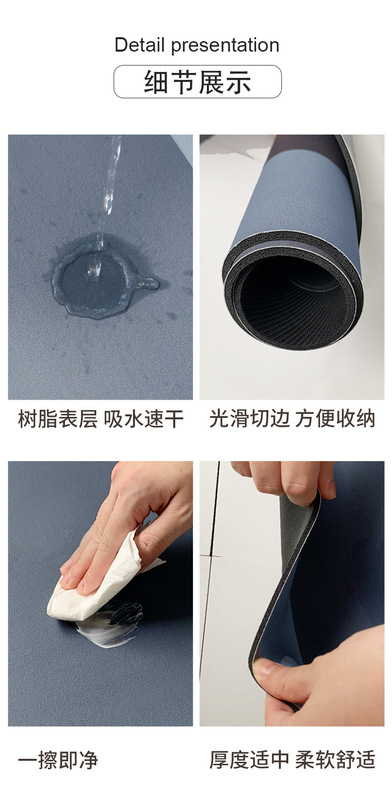 Detail presentation

细节展示

树脂表层 吸水速干

光滑切边 方便收纳

一擦即净

厚度适中 柔软舒适