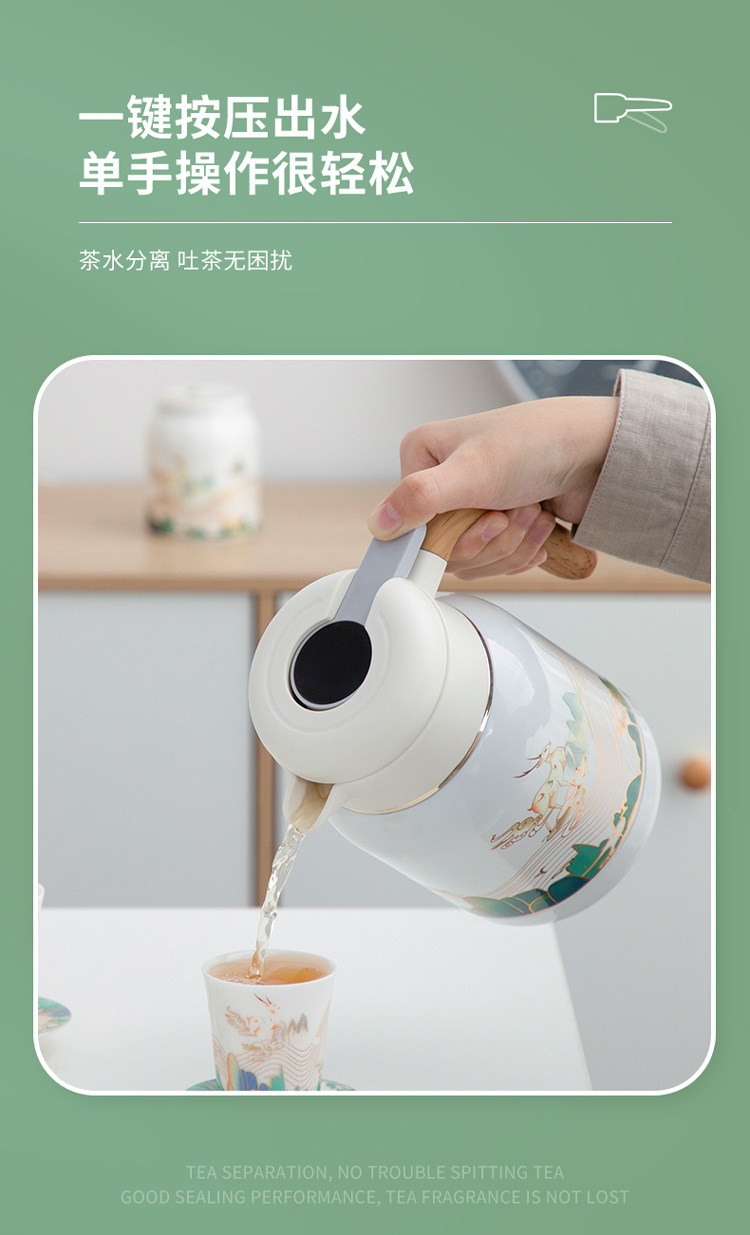 一键按压出水
单手操作很轻松

茶水分离 吐茶无困扰

TEA SEPARATION, NO TROUBLE SPITTING TEA
GOOD SEALING PERFORMANCE, TEA FRAGRANCE IS NOT LOST