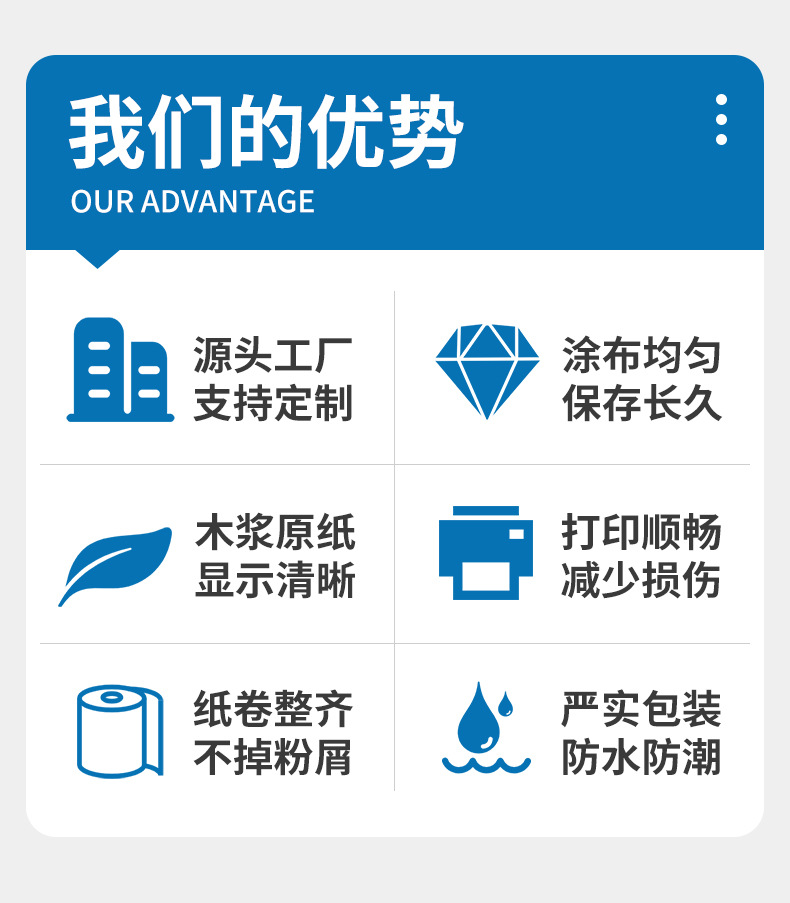 我们的优势
OUR ADVANTAGE

源头工厂
支持定制

涂布均匀
保存长久

木浆原纸
显示清晰

打印顺畅
减少损伤

纸卷整齐
不掉粉屑

严实包装
防水防潮