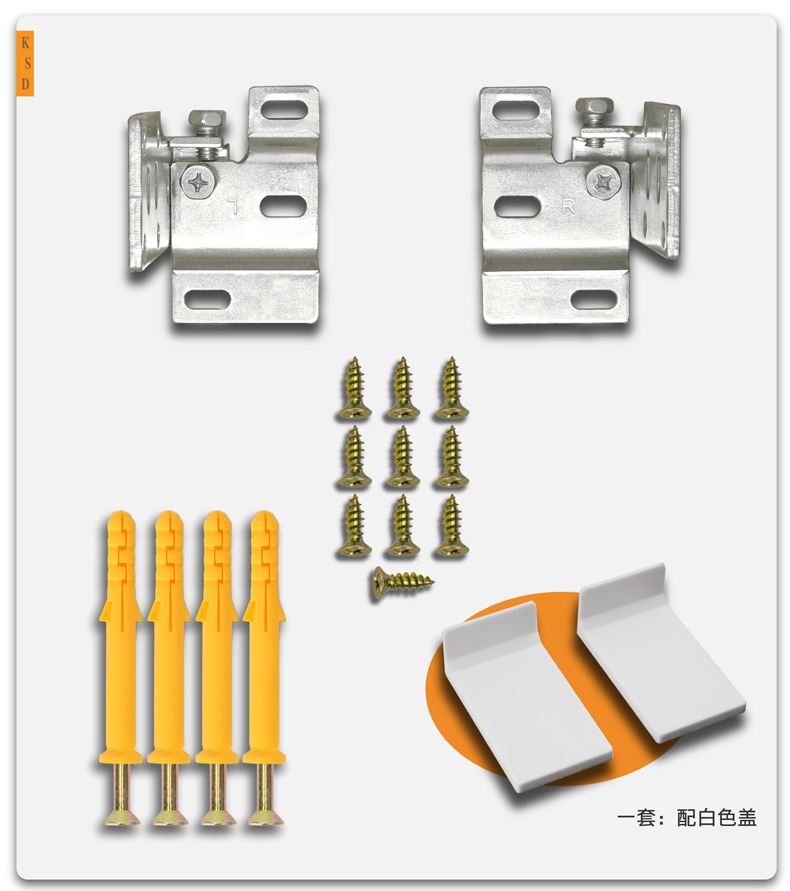 K
S
D

L

R

一套：配白色盖