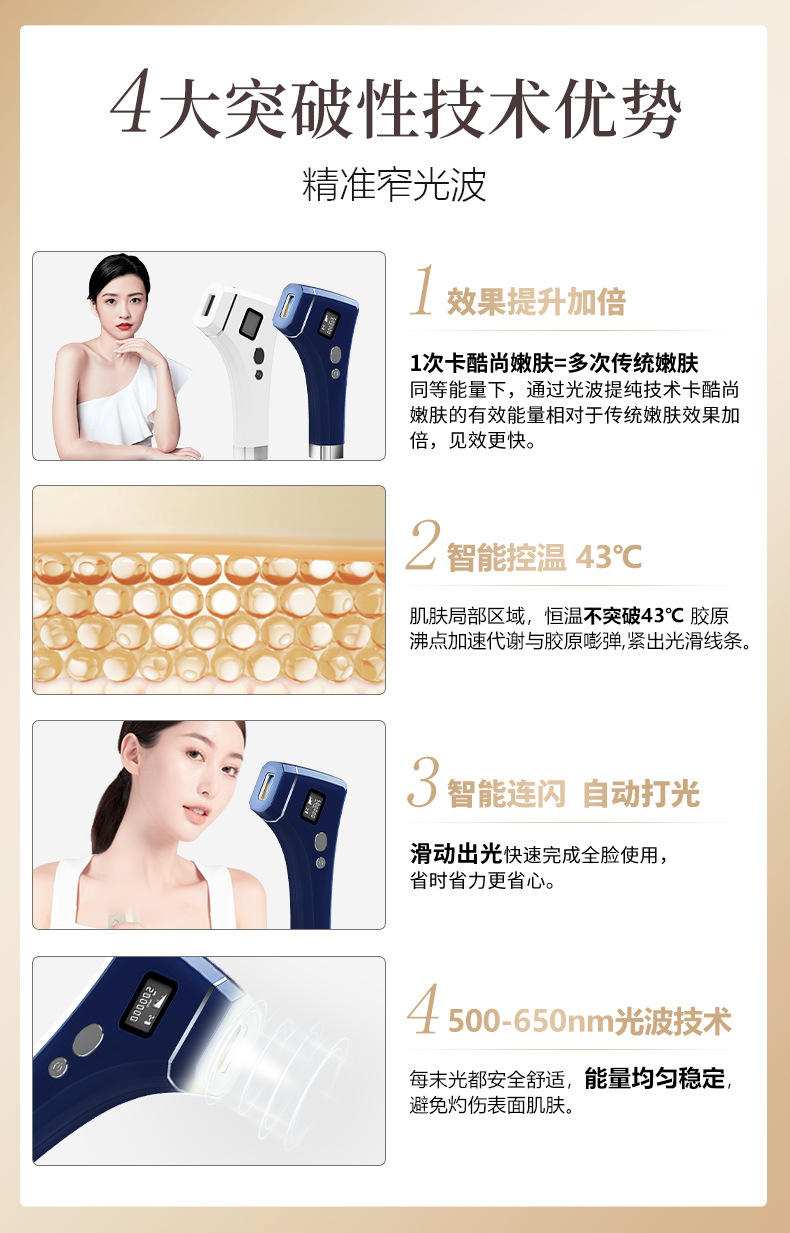 4大突破性技术优势

精准窄光波

1 效果提升加倍

1次卡酷尚嫩肤=多次传统嫩肤
同等能量下，通过光波提纯技术卡酷尚嫩肤的有效能量相对于传统嫩肤效果加倍，见效更快。

2 智能控温 43℃

肌肤局部区域，恒温不突破43℃ 胶原沸点加速代谢与胶原嘭弹,紧出光滑线条。

3 智能连闪 自动打光

滑动出光快速完成全脸使用，省时省力更省心。

4 500-650nm光波技术

每末光都安全舒适，能量均匀稳定，避免灼伤表面肌肤。